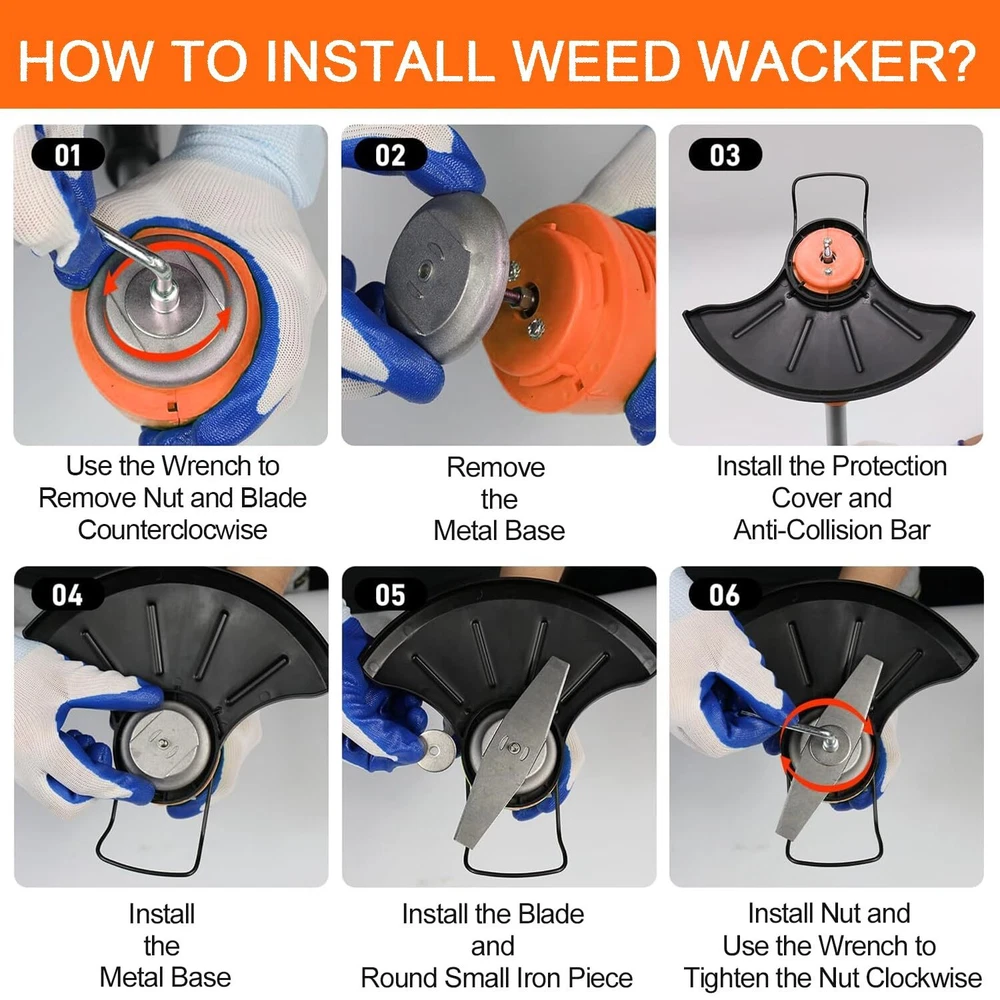 HOW TO INSTALL WEED WACKER?

01

Use the Wrench to Remove Nut and Blade Counterclocwise

02

Remove the Metal Base

03

Install the Protection Cover and Anti-Collision Bar

04

Install the Metal Base

05

Install the Blade and Round Small Iron Piece

06

Install Nut and Use the Wrench to Tighten the Nut Clockwise