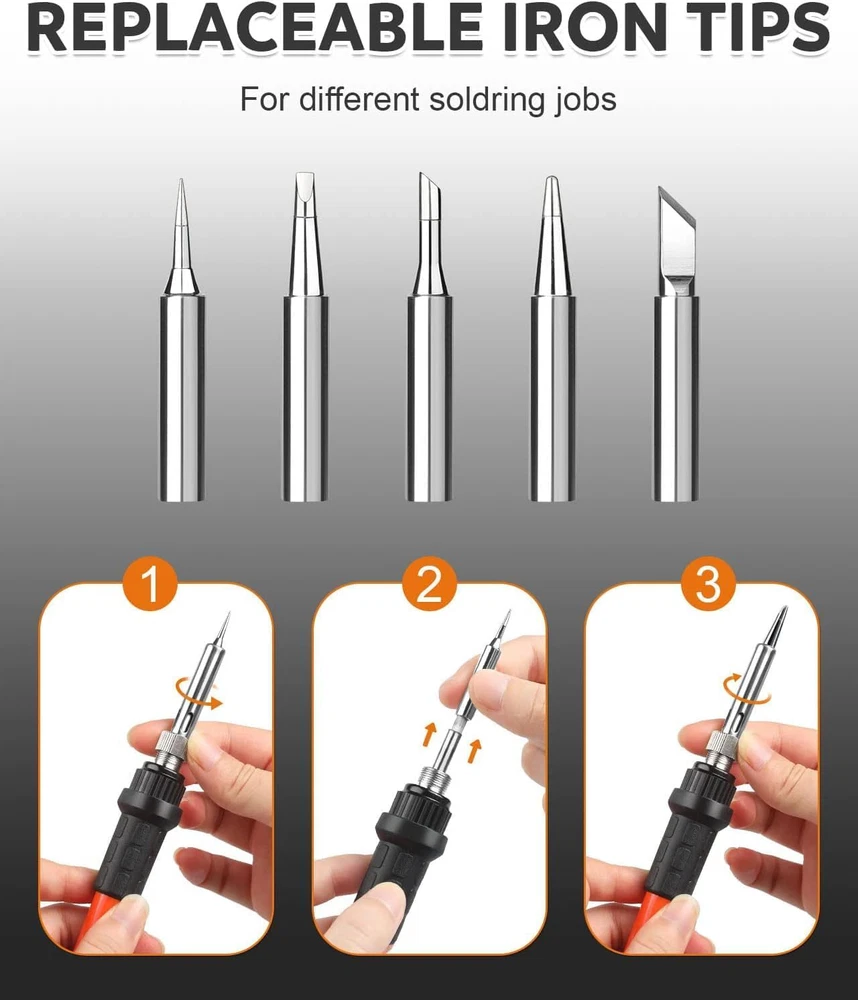 REPLACEABLE IRON TIPS

For different soldring jobs

1

2

3