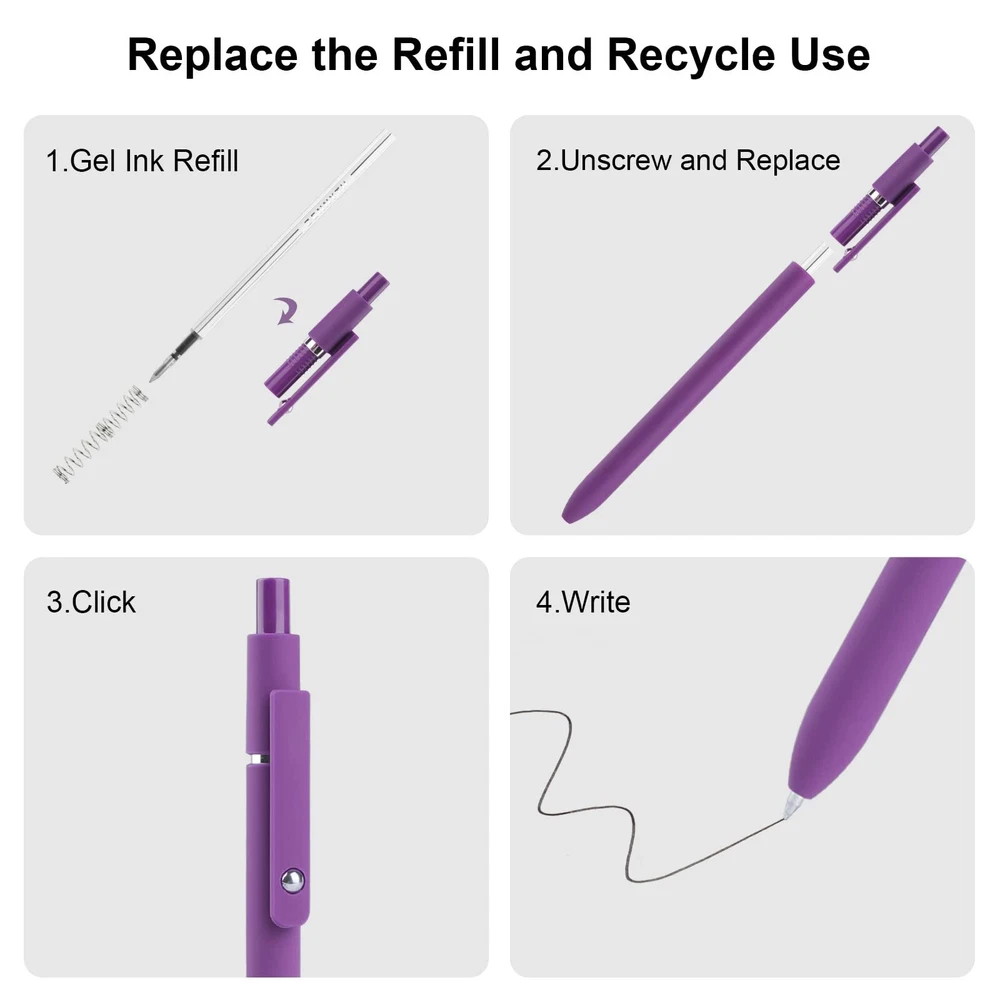 Replace the Refill and Recycle Use

1.Gel Ink Refill

2.Unscrew and Replace

3.Click

4.Write