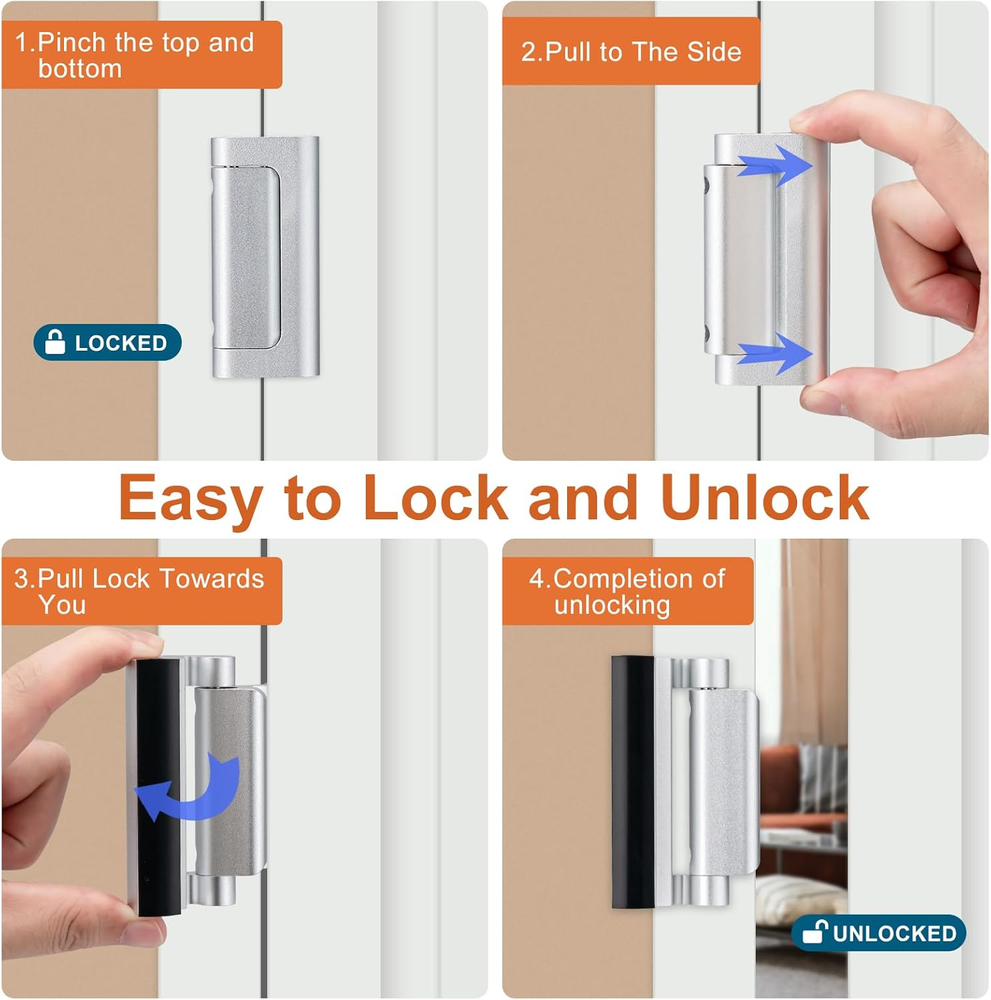 1.Pinch the top and bottom

LOCKED

2.Pull to The Side

Easy to Lock and Unlock

3.Pull Lock Towards You

4.Completion of unlocking

UNLOCKED