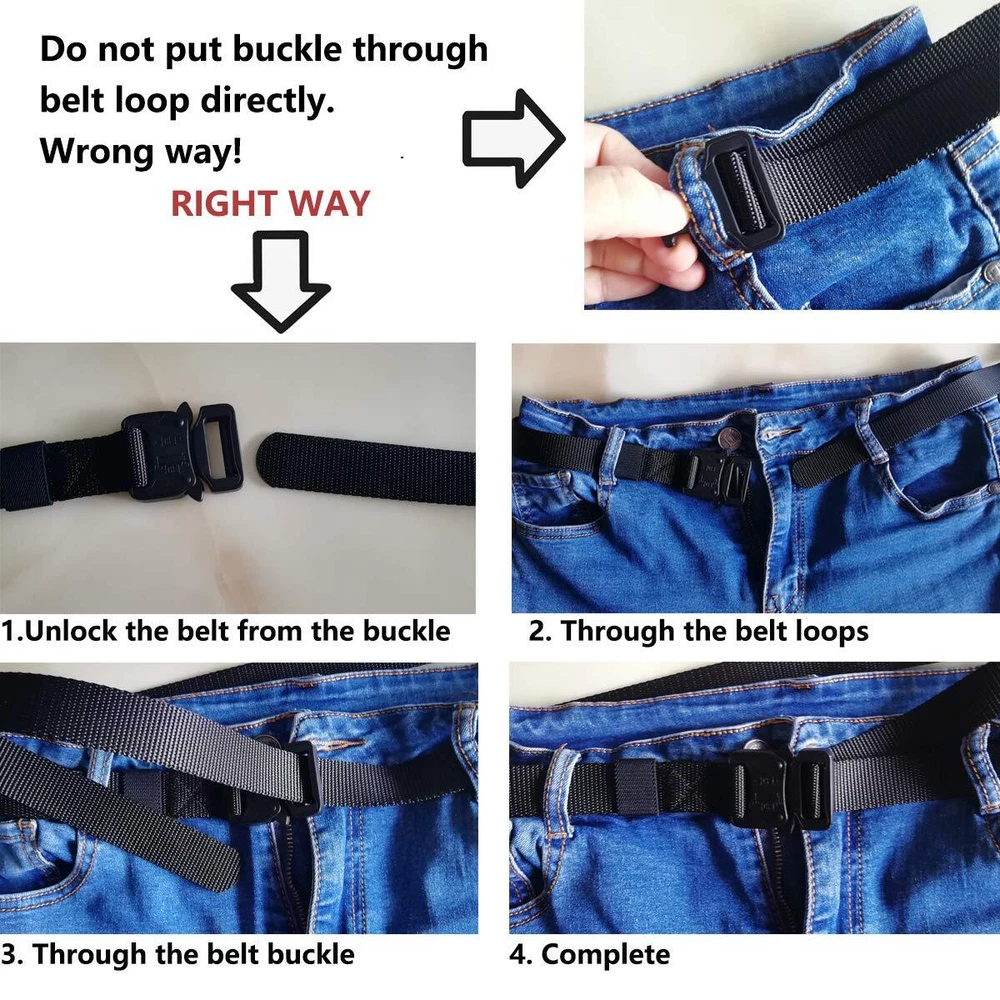 Do not put buckle through belt loop directly.
Wrong way!

RIGHT WAY

1.Unlock the belt from the buckle

2. Through the belt loops

3. Through the belt buckle

4. Complete