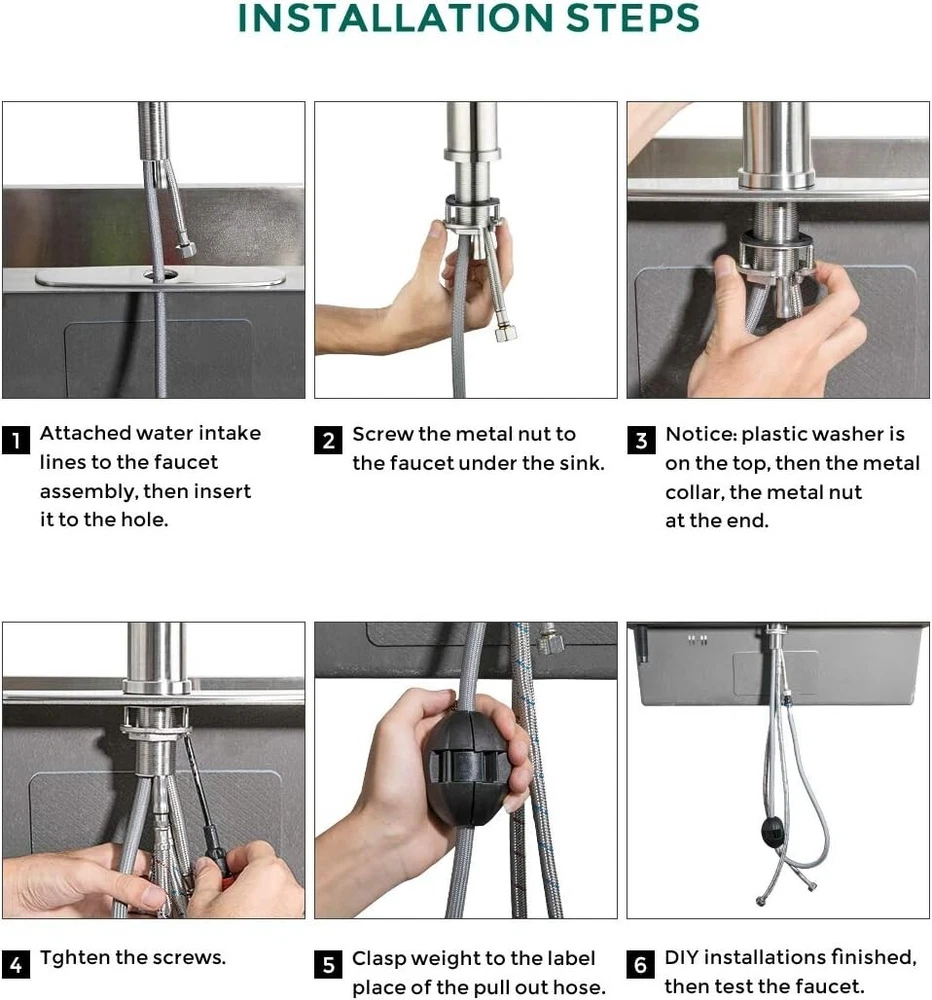 INSTALLATION STEPS

1 Attached water intake lines to the faucet assembly, then insert it to the hole.

2 Screw the metal nut to the faucet under the sink.

3 Notice: plastic washer is on the top, then the metal collar, the metal nut at the end.

4 Tghten the screws.

5 Clasp weight to the label place of the pull out hose.

6 DIY installations finished, then test the faucet.