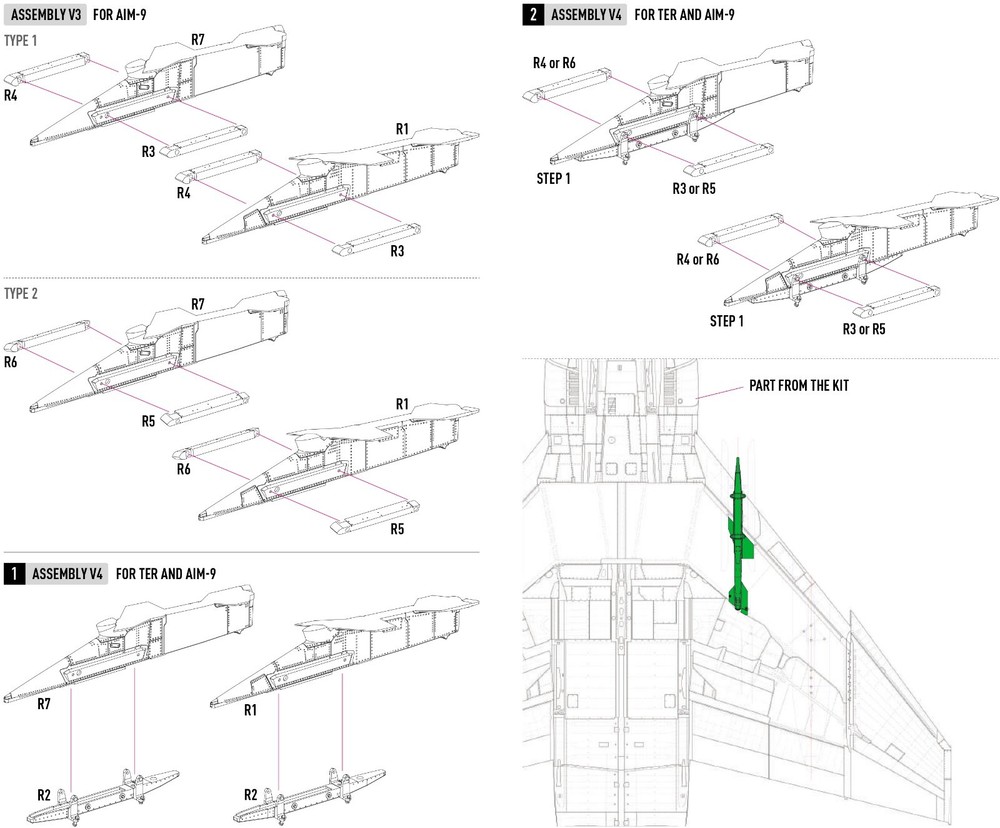 ASSEMBLY V3 FOR AIM-9

TYPE 1

R7

R4

R3

R1

R4

R3

TYPE 2

R7

R6

R5

R1

R6

R5

1 ASSEMBLY V4 FOR TER AND AIM-9

R7

R1

R2

R2

2 ASSEMBLY V4 FOR TER AND AIM-9

R4 or R6

STEP 1

R3 or R5

R4 or R6

STEP 1

R3 or R5

PART FROM THE KIT