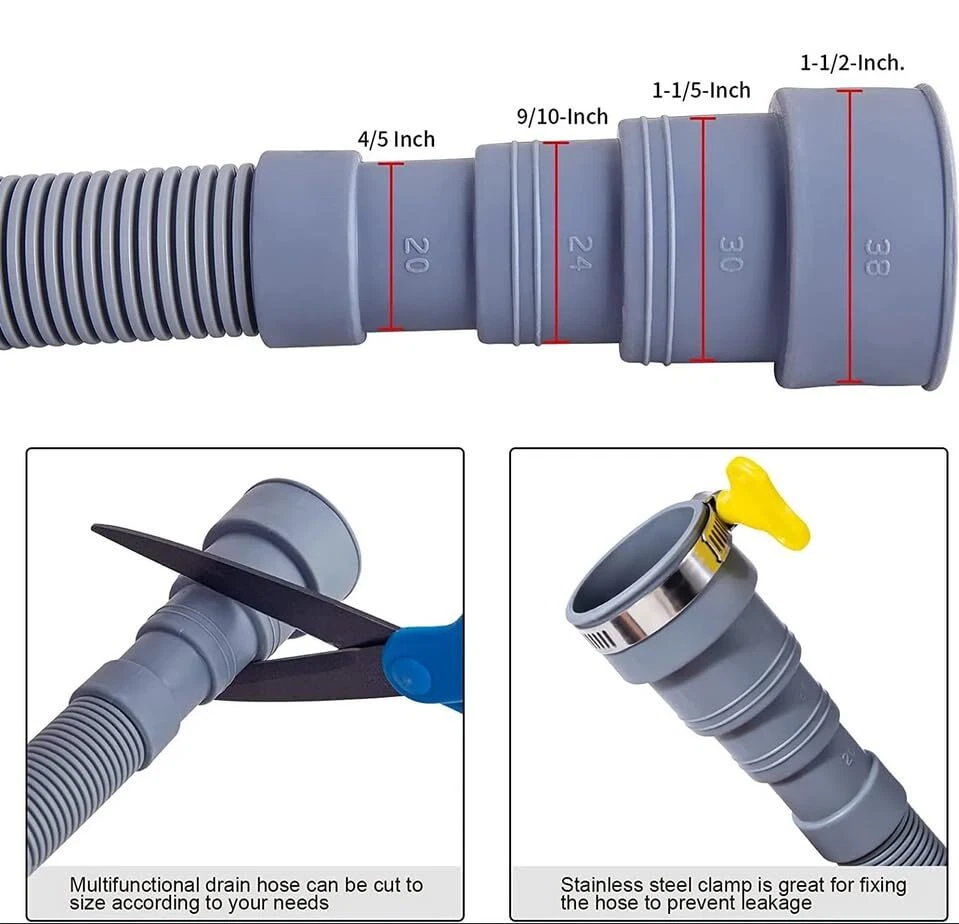 4/5 Inch

9/10-Inch

1-1/5-Inch

1-1/2-Inch.

20

24

30

38

Multifunctional drain hose can be cut to size according to your needs

Stainless steel clamp is great for fixing the hose to prevent leakage