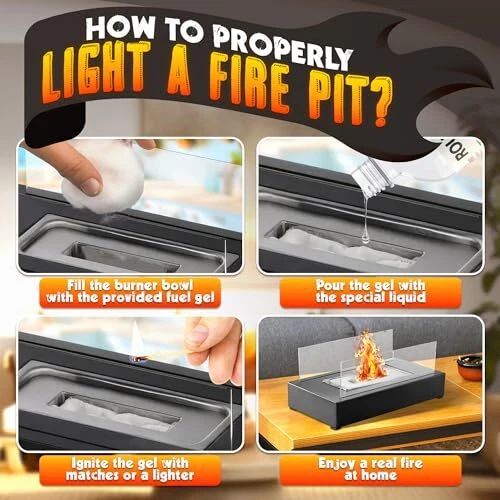 HOW TO PROPERLY LIGHT A FIRE PIT?

Fill the burner bowl with the provided fuel gel

Pour the gel with the special liquid

Ignite the gel with matches or a lighter

Enjoy a real fire at home