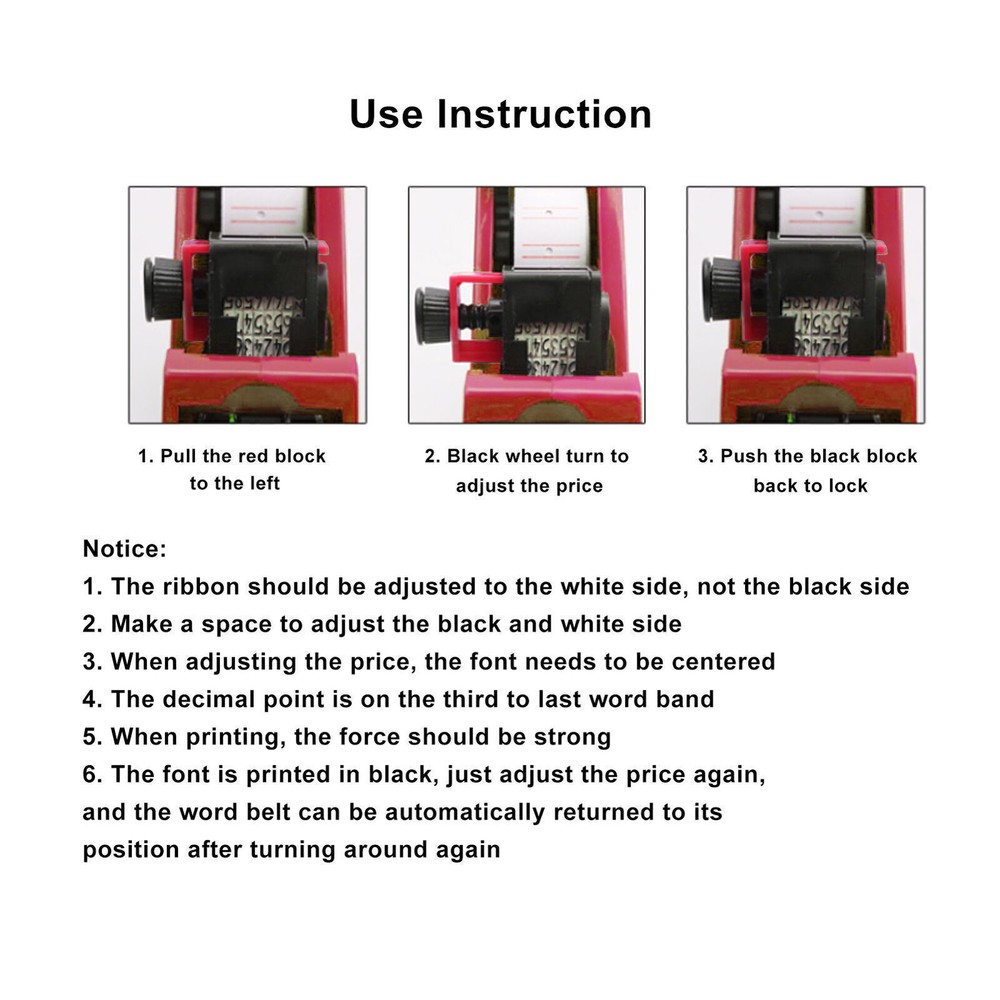 Use Instruction

1. Pull the red block to the left

2. Black wheel turn to adjust the price

3. Push the black block back to lock

Notice:
1. The ribbon should be adjusted to the white side, not the black side
2. Make a space to adjust the black and white side
3. When adjusting the price, the font needs to be centered
4. The decimal point is on the third to last word band
5. When printing, the force should be strong
6. The font is printed in black, just adjust the price again, and the word belt can be automatically returned to its position after turning around again