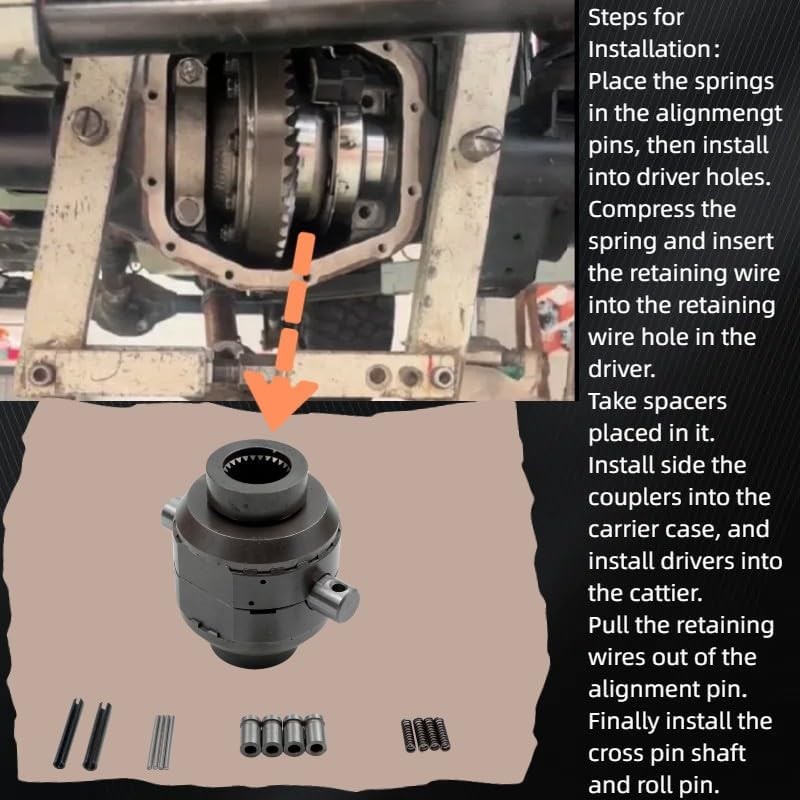 Steps for Installation:
Place the springs in the alignmengt pins, then install into driver holes. Compress the spring and insert the retaining wire into the retaining wire hole in the driver.
Take spacers placed in it.
Install side the couplers into the carrier case, and install drivers into the cattier.
Pull the retaining wires out of the alignment pin.
Finally install the cross pin shaft and roll pin.