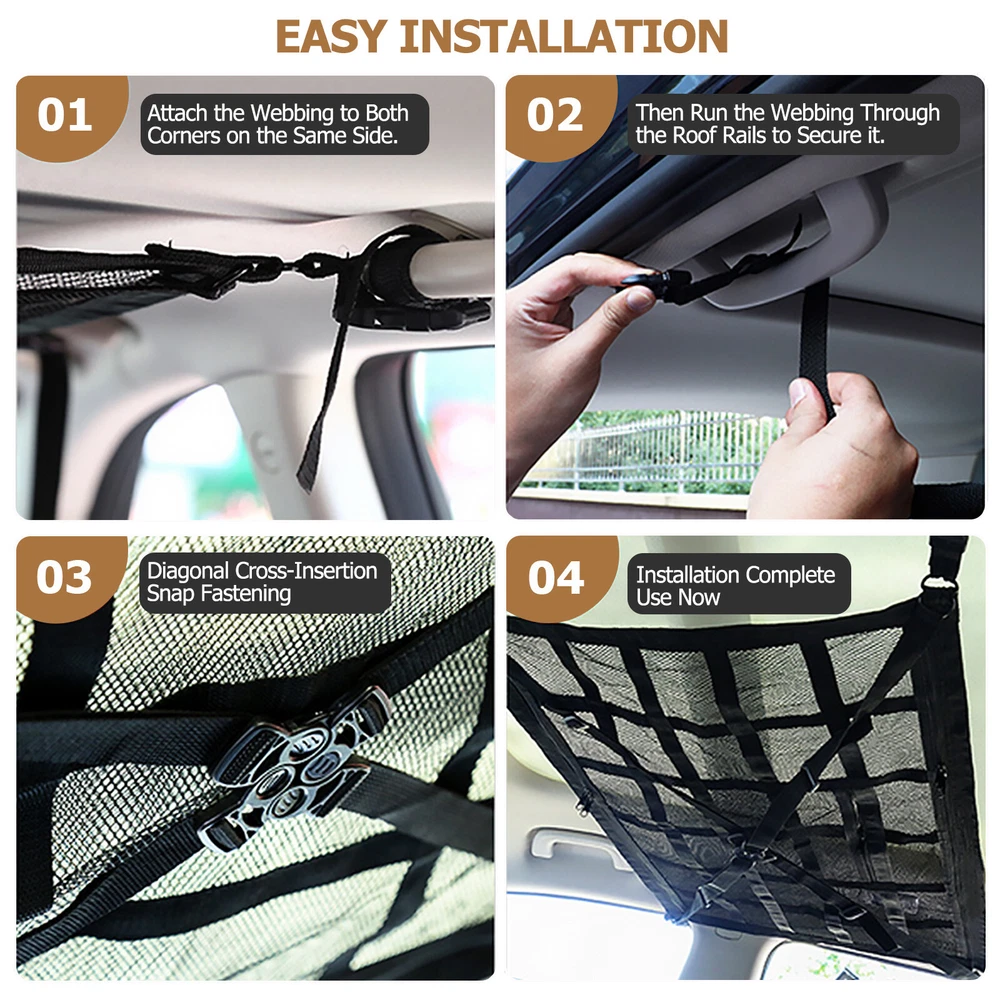 EASY INSTALLATION

01
Attach the Webbing to Both Corners on the Same Side.

02
Then Run the Webbing Through the Roof Rails to Secure it.

03
Diagonal Cross-Insertion Snap Fastening

04
Installation Complete Use Now