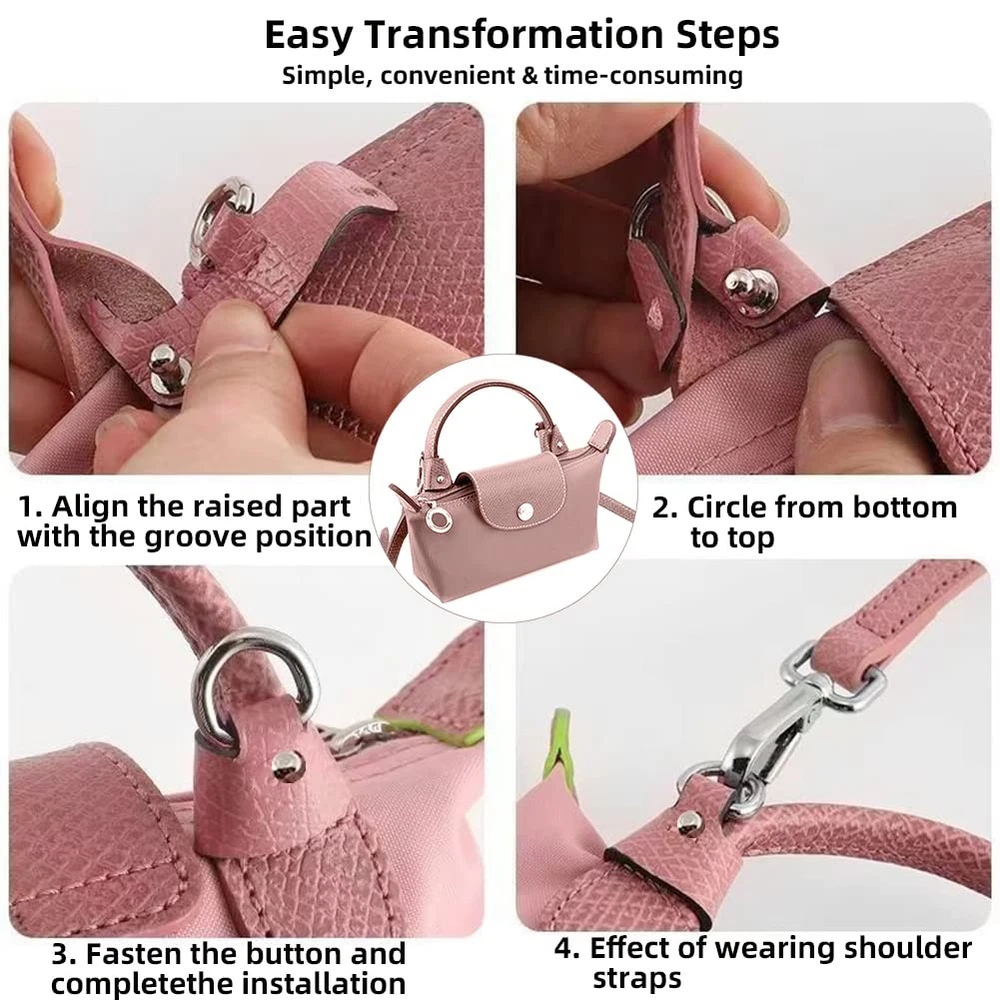 Easy Transformation Steps
Simple, convenient & time-consuming

1. Align the raised part with the groove position

2. Circle from bottom to top

3. Fasten the button and completethe installation

4. Effect of wearing shoulder straps