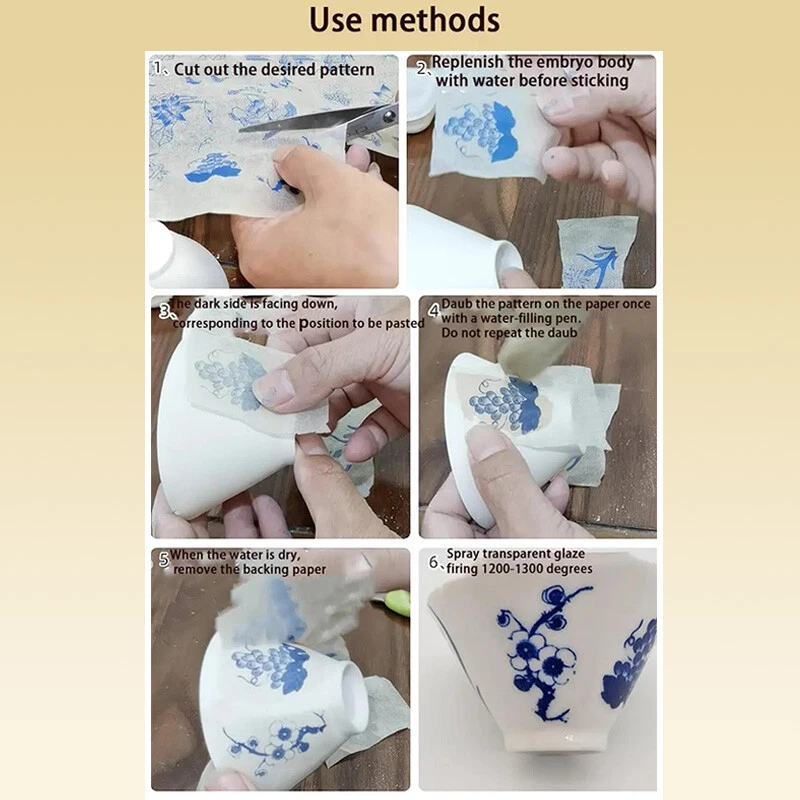 Use methods

1、Cut out the desired pattern

2、Replenish the embryo body with water before sticking

3、The dark side is facing down, corresponding to the position to be pasted

4、Daub the pattern on the paper once with a water-filling pen. Do not repeat the daub

5、When the water is dry, remove the backing paper

6、Spray transparent glaze firing 1200-1300 degrees