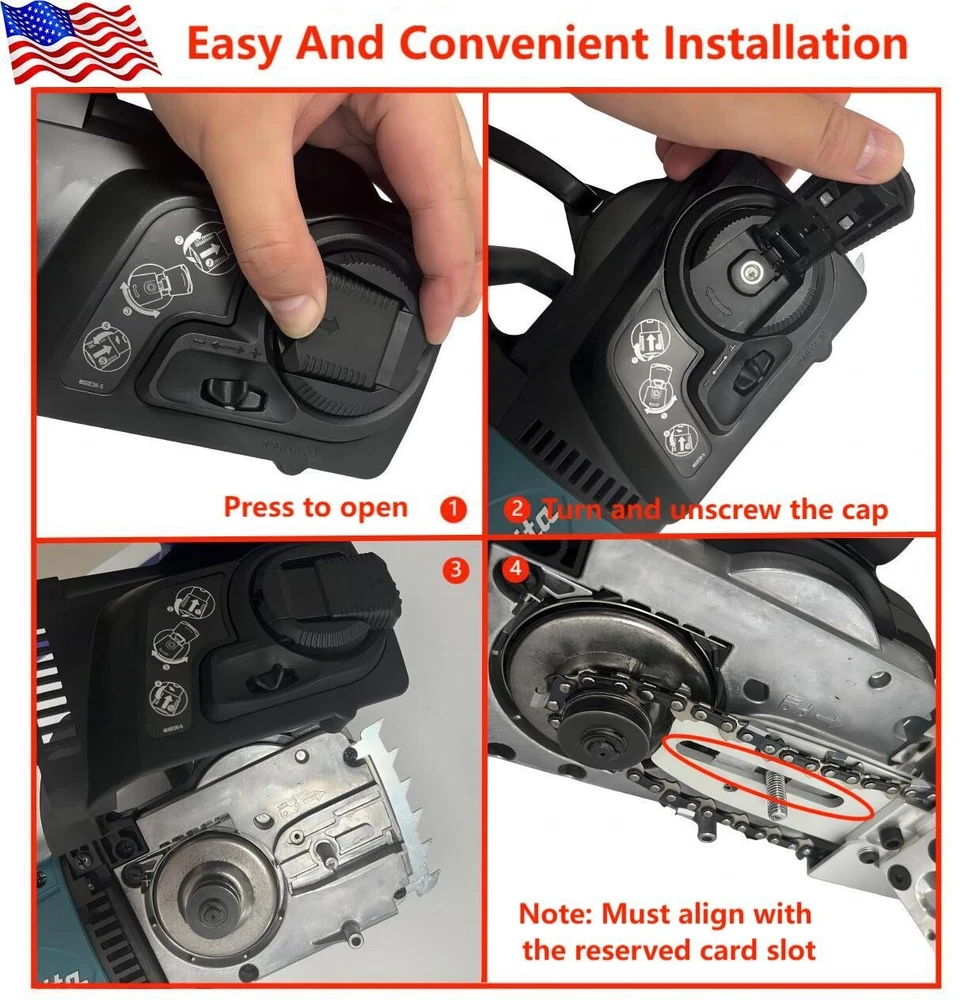 Easy And Convenient Installation

Press to open 1

2 Turn and unscrew the cap

3

4

Note: Must align with the reserved card slot