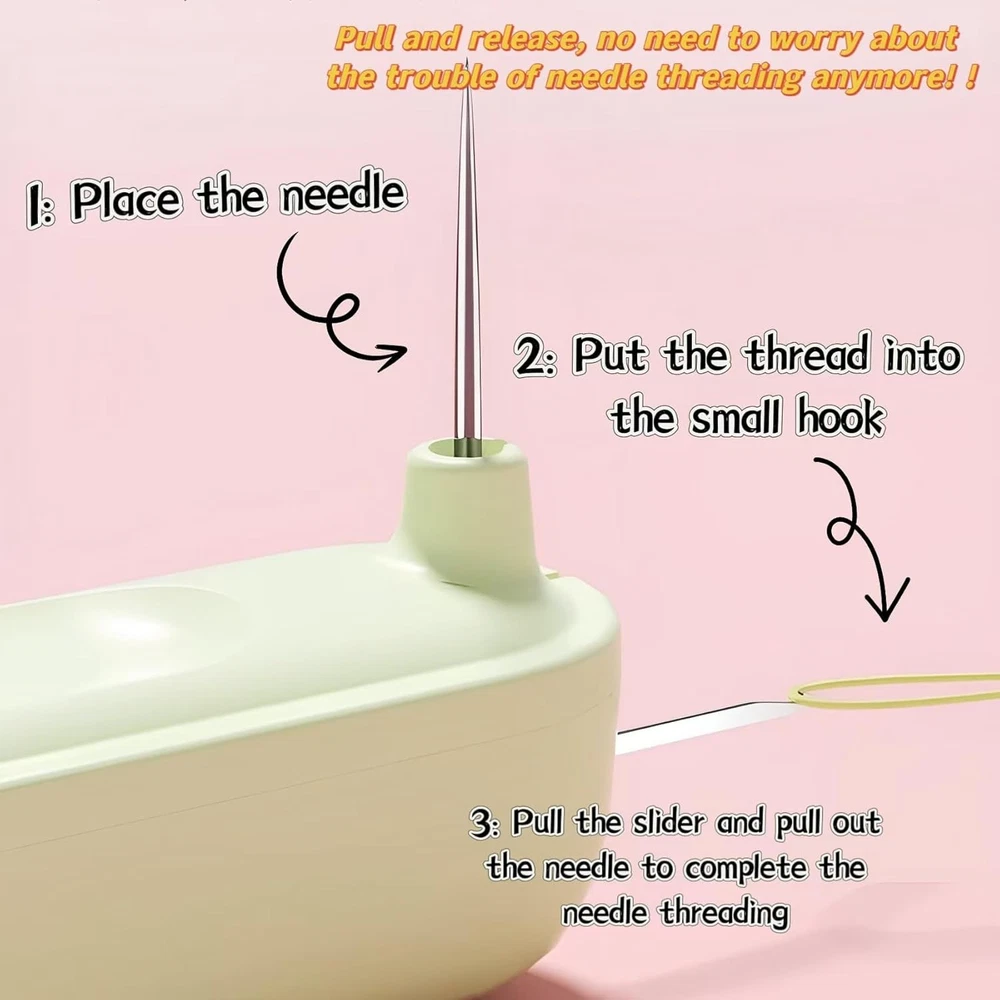 Pull and release, no need to worry about the trouble of needle threading anymore! !

1: Place the needle

2: Put the thread into the small hook

3: Pull the slider and pull out the needle to complete the needle threading