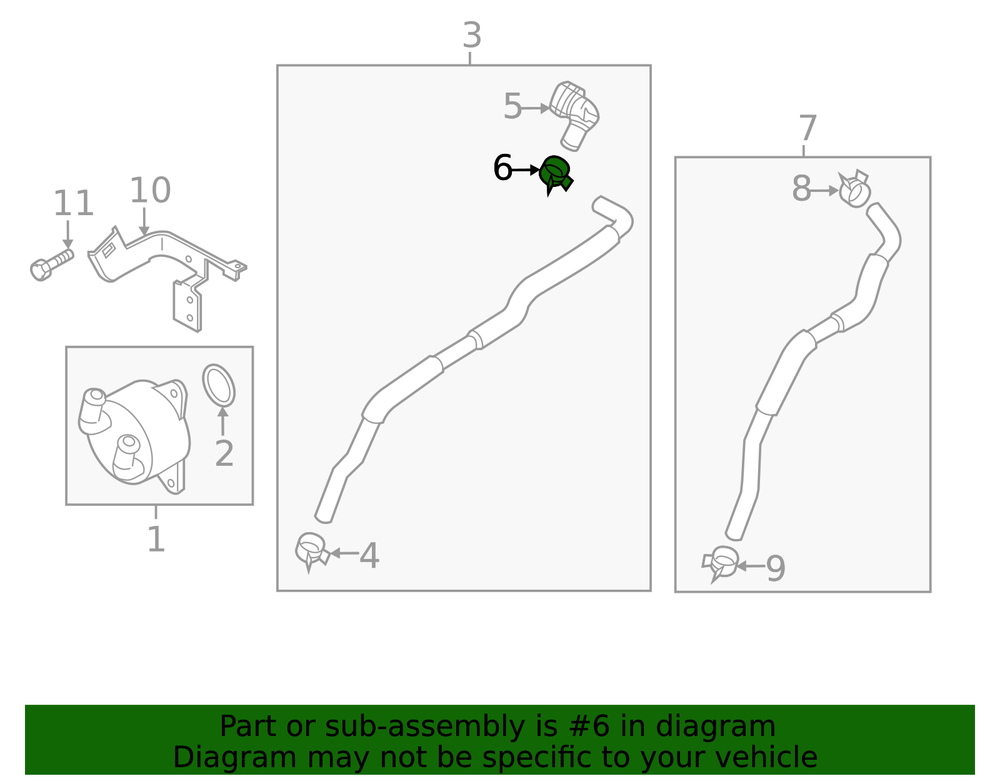 3
5
6
7
8
11
10
2
1
4
9

Part or sub-assembly is #6 in diagram
Diagram may not be specific to your vehicle