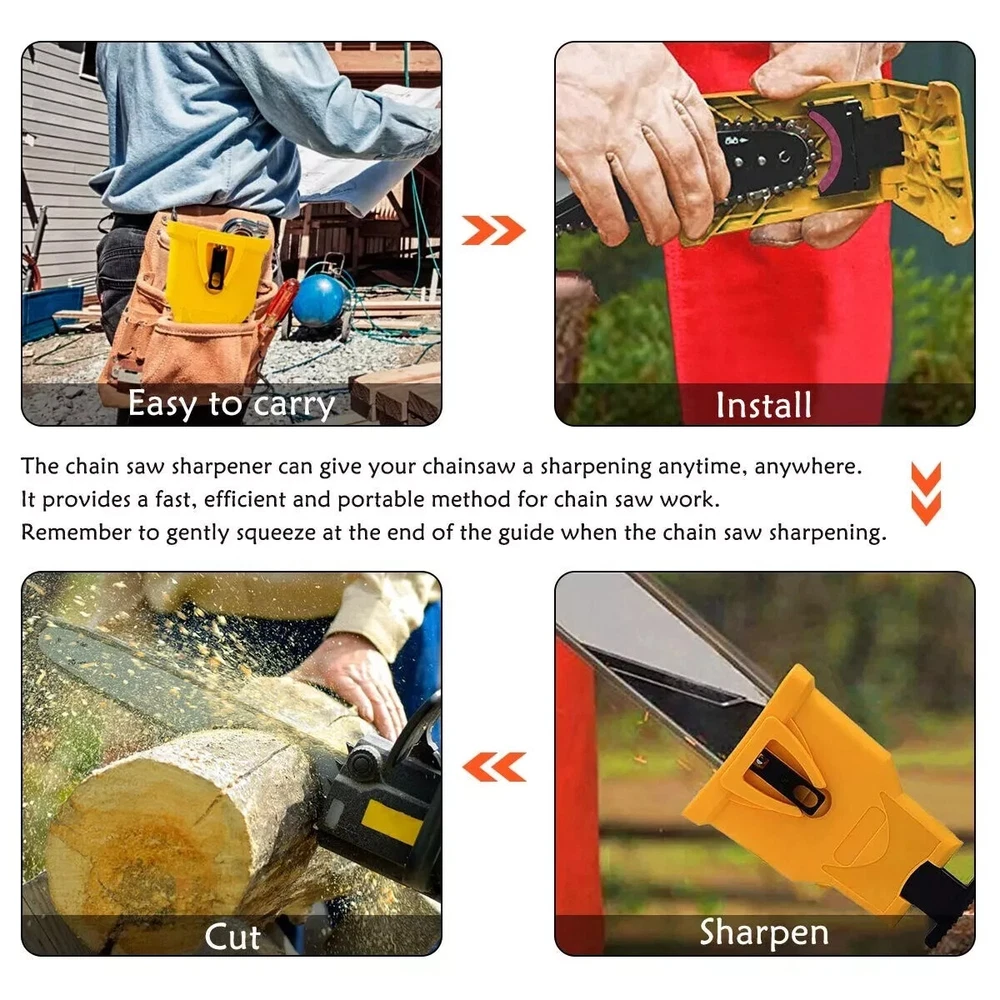 Easy to carry

Install

The chain saw sharpener can give your chainsaw a sharpening anytime, anywhere. It provides a fast, efficient and portable method for chain saw work. Remember to gently squeeze at the end of the guide when the chain saw sharpening.

Cut

Sharpen