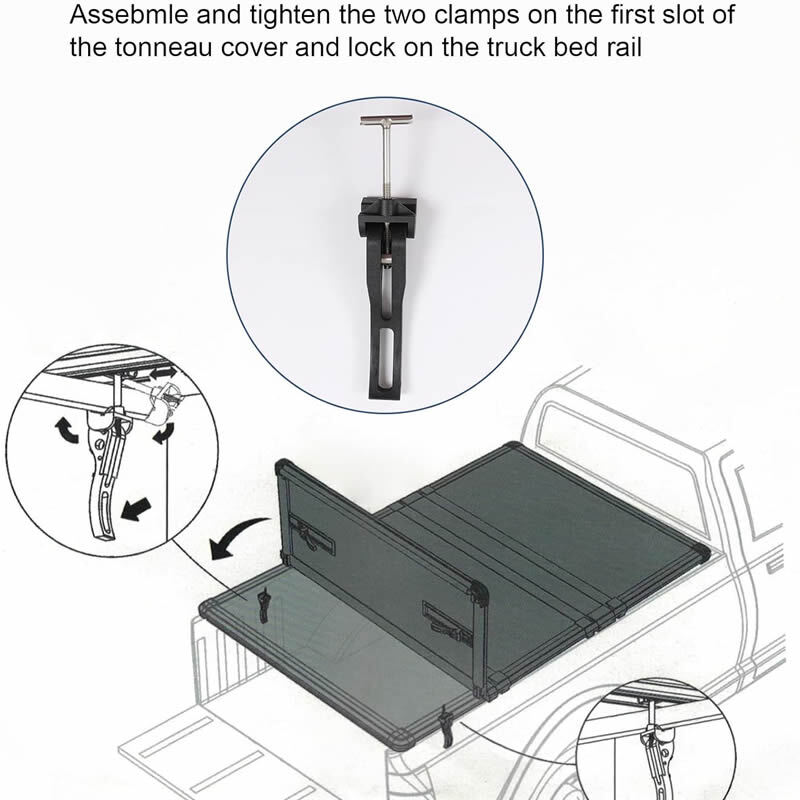 Assebmle and tighten the two clamps on the first slot of the tonneau cover and lock on the truck bed rail