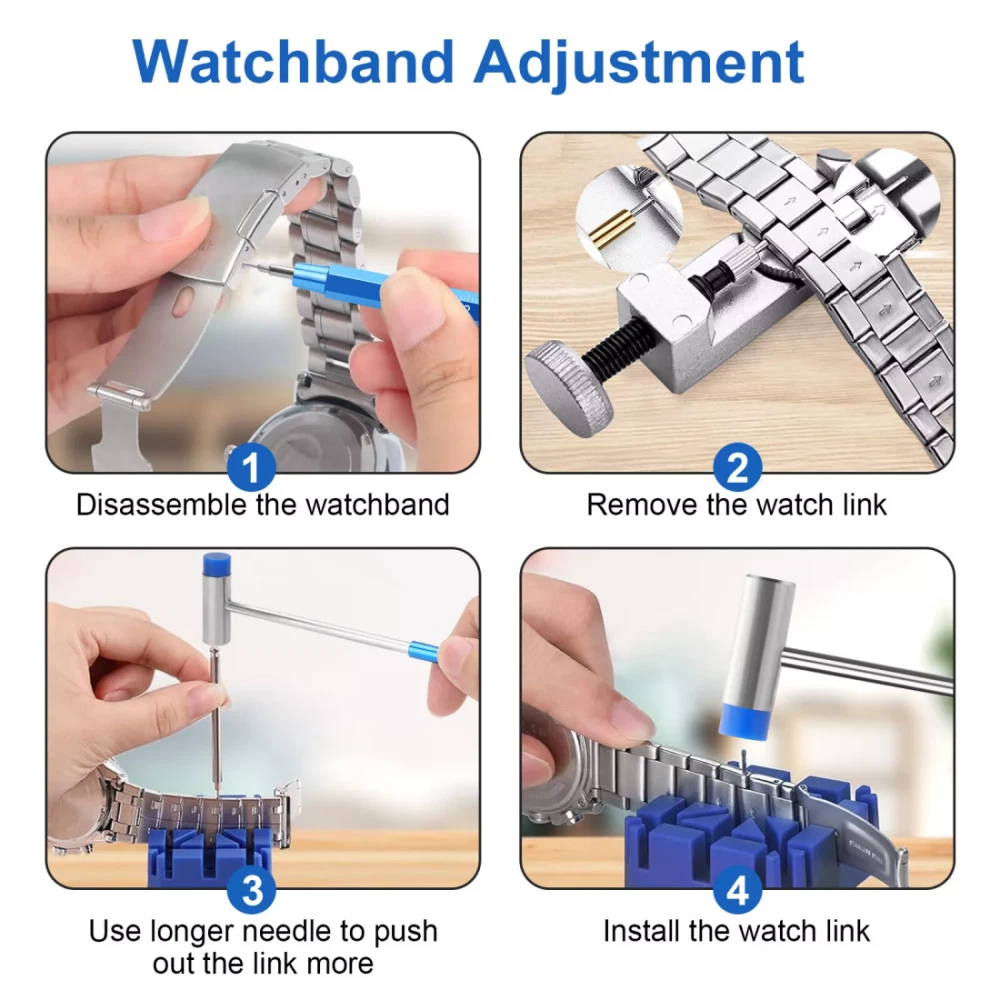 Watchband Adjustment

1
Disassemble the watchband

2
Remove the watch link

3
Use longer needle to push out the link more

4
Install the watch link