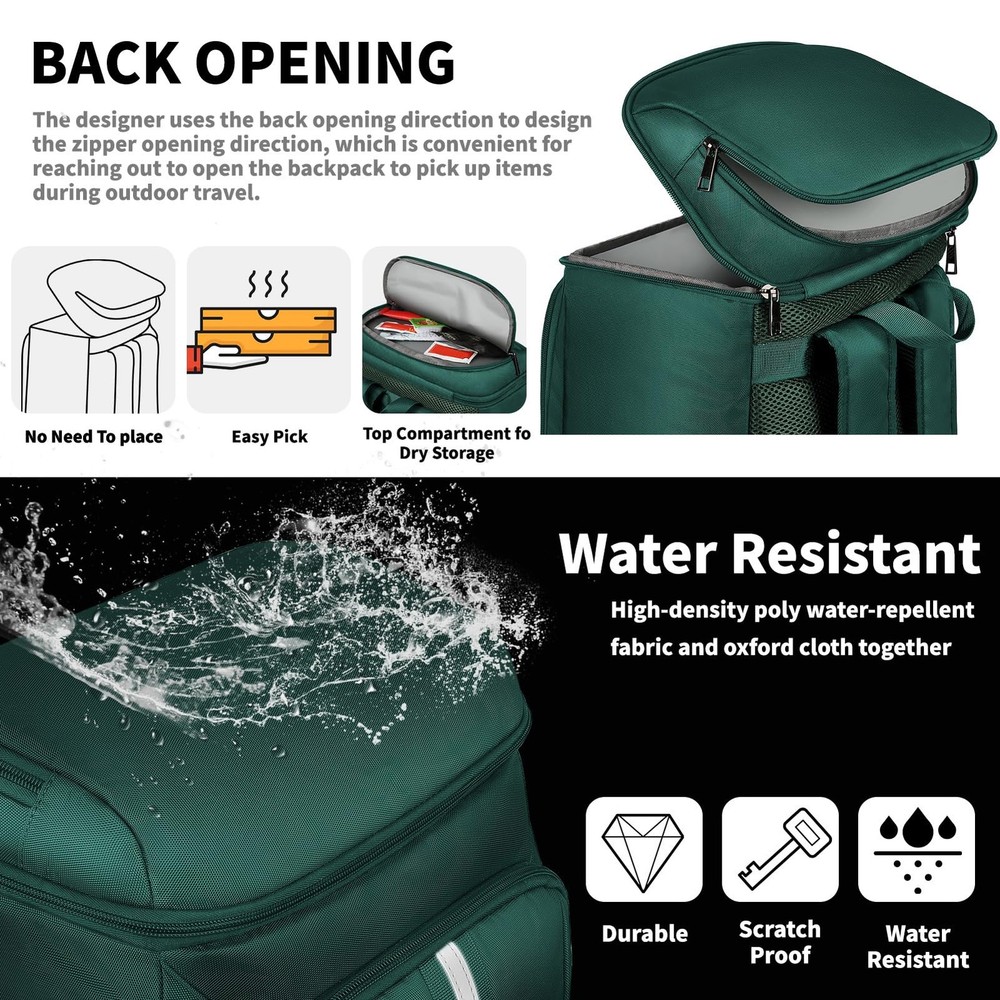 BACK OPENING

The designer uses the back opening direction to design the zipper opening direction, which is convenient for reaching out to open the backpack to pick up items during outdoor travel.

No Need To place

Easy Pick

Top Compartment fo Dry Storage

Water Resistant

High-density poly water-repellent fabric and oxford cloth together

Durable

Scratch Proof

Water Resistant