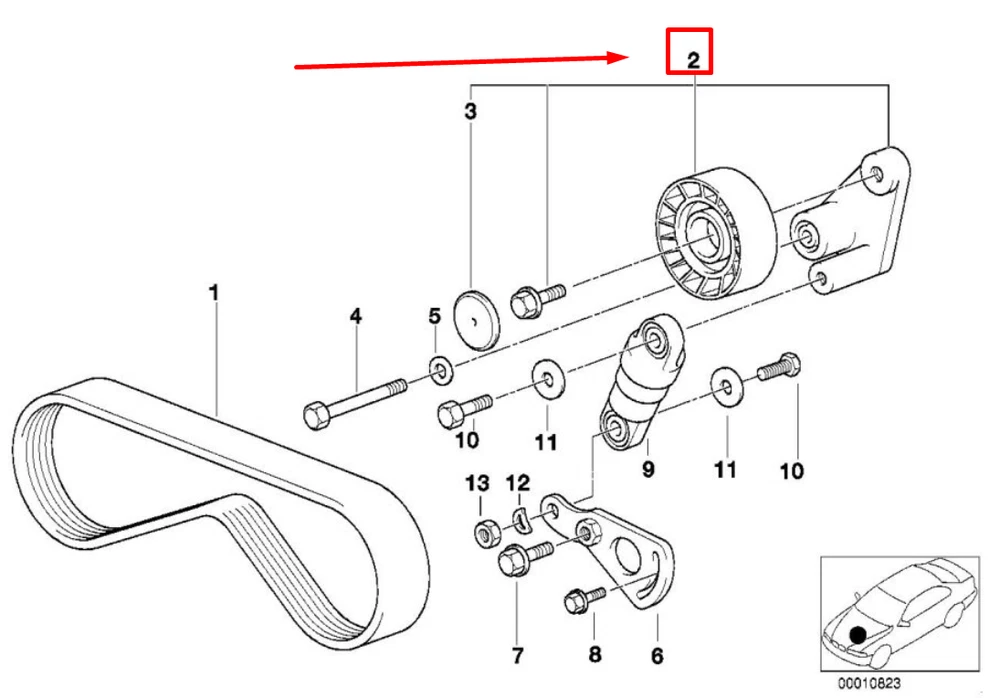 2
3
1
4
5
10
11
9
11
10
13
12
7
8
6
00010823