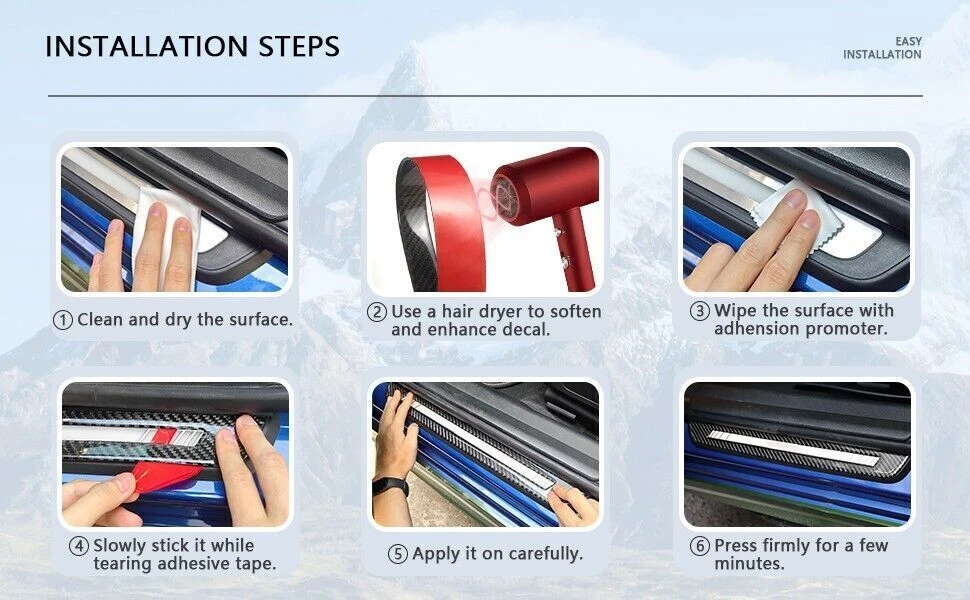 INSTALLATION STEPS

EASY INSTALLATION

① Clean and dry the surface.

② Use a hair dryer to soften and enhance decal.

③ Wipe the surface with adhension promoter.

④ Slowly stick it while tearing adhesive tape.

⑤ Apply it on carefully.

⑥ Press firmly for a few minutes.