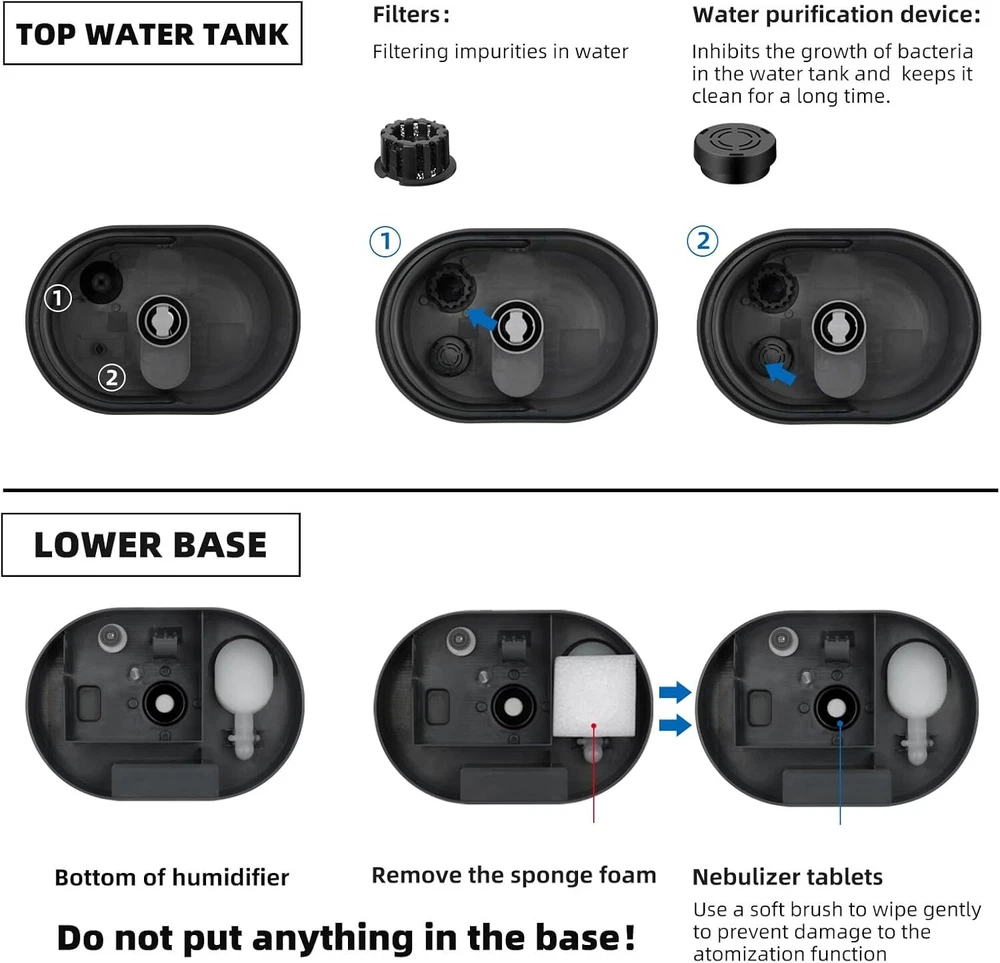 TOP WATER TANK

Filters:

Filtering impurities in water

Water purification device:

Inhibits the growth of bacteria in the water tank and keeps it clean for a long time.

①

②

①

②

LOWER BASE

Bottom of humidifier

Remove the sponge foam

Nebulizer tablets

Use a soft brush to wipe gently to prevent damage to the atomization function

Do not put anything in the base!