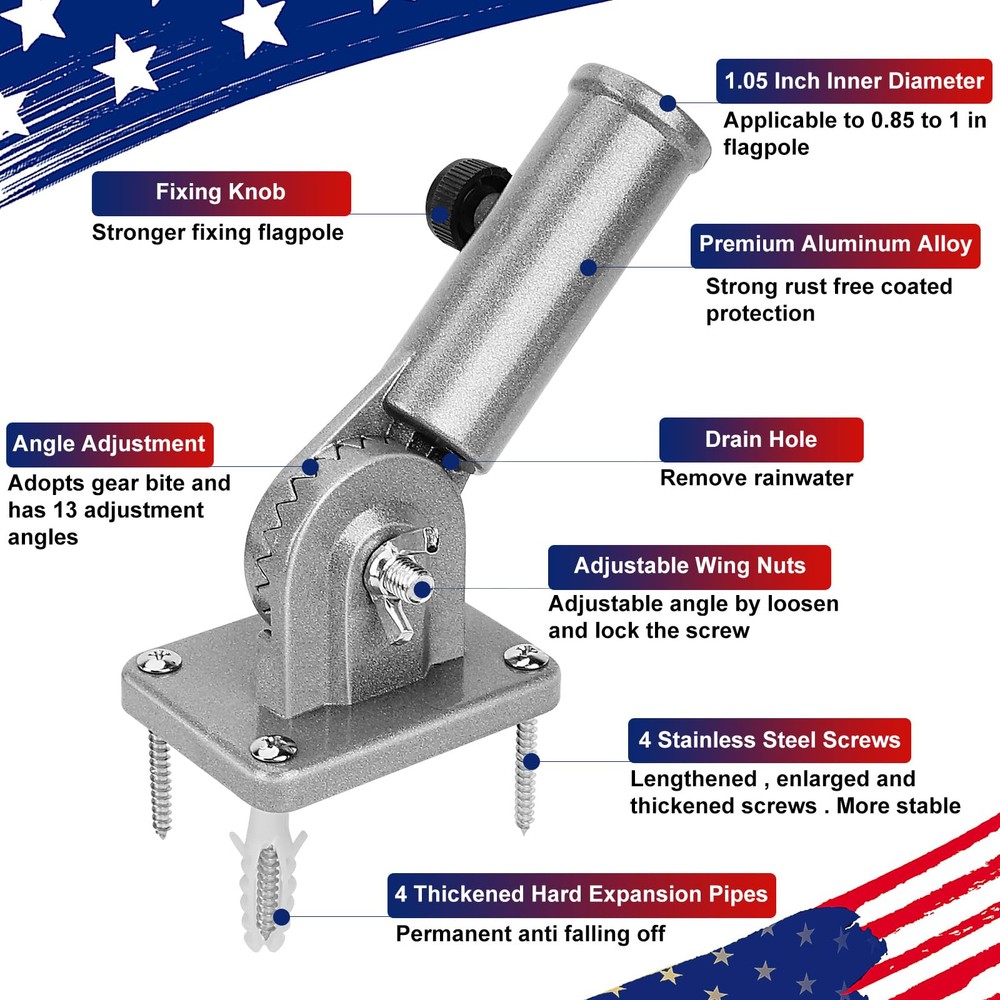 1.05 Inch Inner Diameter
Applicable to 0.85 to 1 in flagpole

Fixing Knob
Stronger fixing flagpole

Premium Aluminum Alloy
Strong rust free coated protection

Angle Adjustment
Adopts gear bite and has 13 adjustment angles

Drain Hole
Remove rainwater

Adjustable Wing Nuts
Adjustable angle by loosen and lock the screw

4 Stainless Steel Screws
Lengthened , enlarged and thickened screws . More stable

4 Thickened Hard Expansion Pipes
Permanent anti falling off