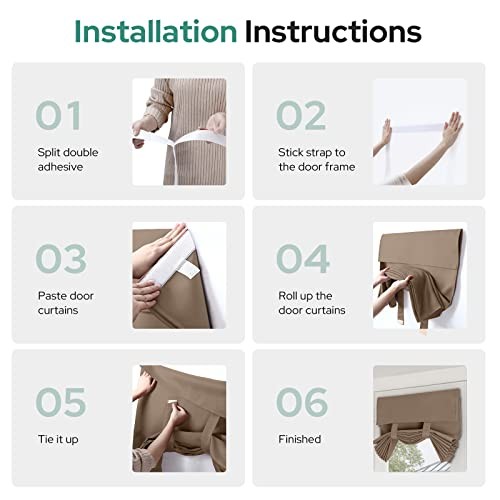 Installation Instructions

01
Split double adhesive

02
Stick strap to the door frame

03
Paste door curtains

04
Roll up the door curtains

05
Tie it up

06
Finished