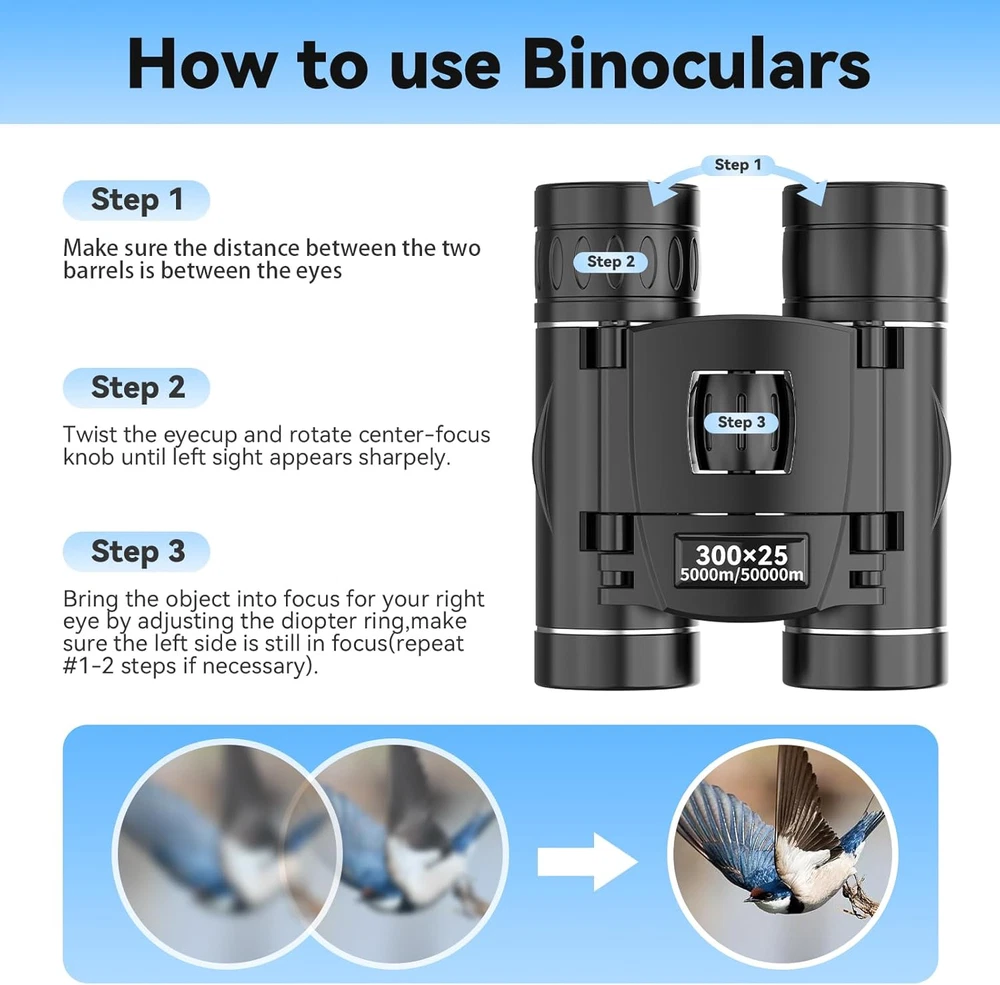 How to use Binoculars

Step 1

Make sure the distance between the two barrels is between the eyes

Step 2

Twist the eyecup and rotate center-focus knob until left sight appears sharpely.

Step 3

Bring the object into focus for your right eye by adjusting the diopter ring,make sure the left side is still in focus(repeat #1-2 steps if necessary).

Step 1

Step 2

Step 3

300×25
5000m/50000m