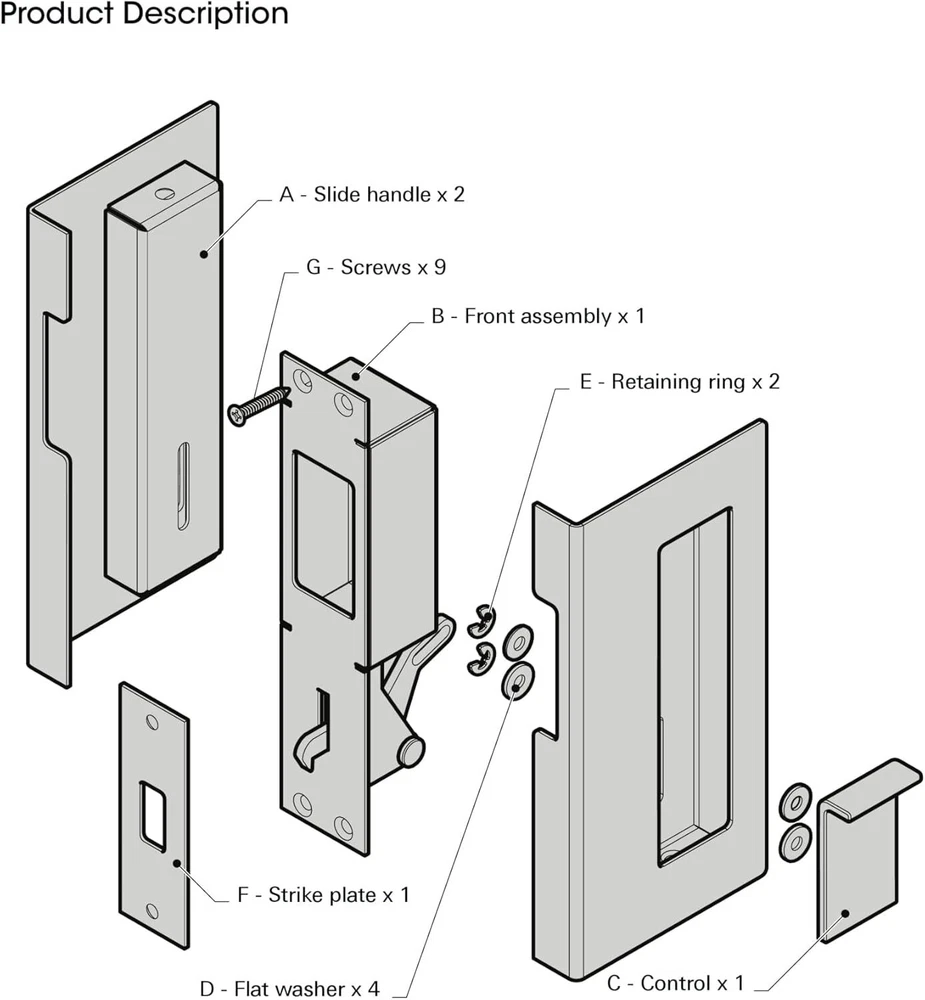 Product Description

A - Slide handle x 2

G - Screws x 9

B - Front assembly x 1

E - Retaining ring x 2

F - Strike plate x 1

D - Flat washer x 4

C - Control x 1