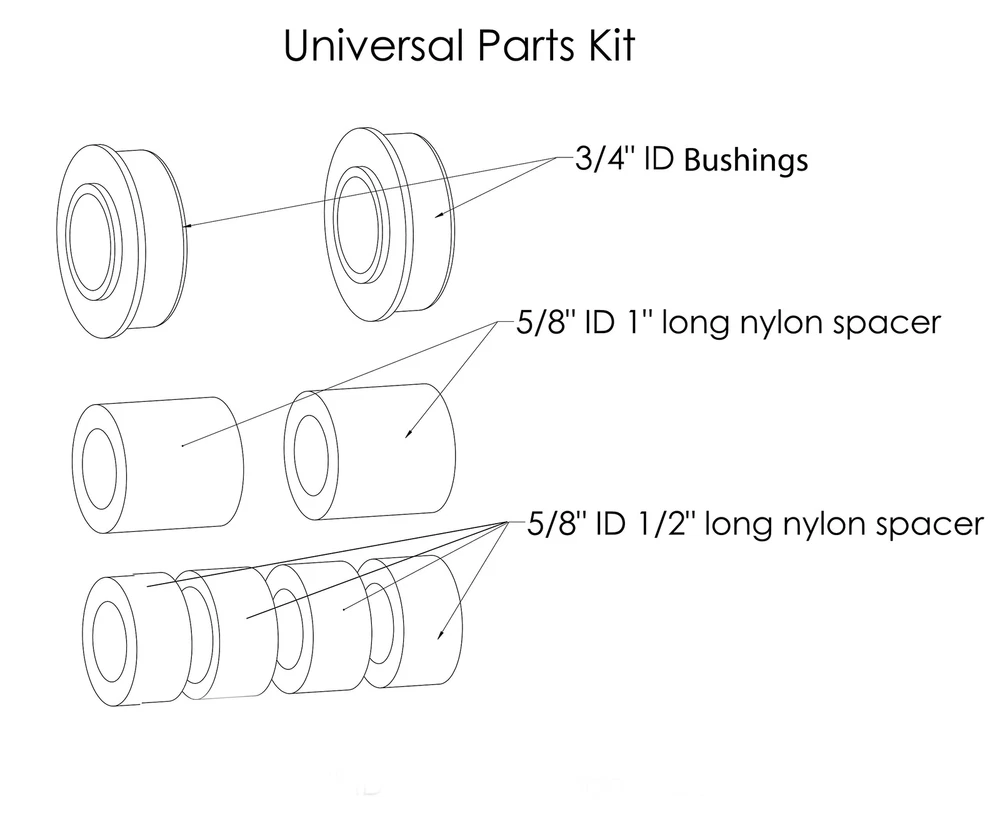 Universal Parts Kit

3/4" ID Bushings

5/8" ID 1" long nylon spacer

5/8" ID 1/2" long nylon spacer