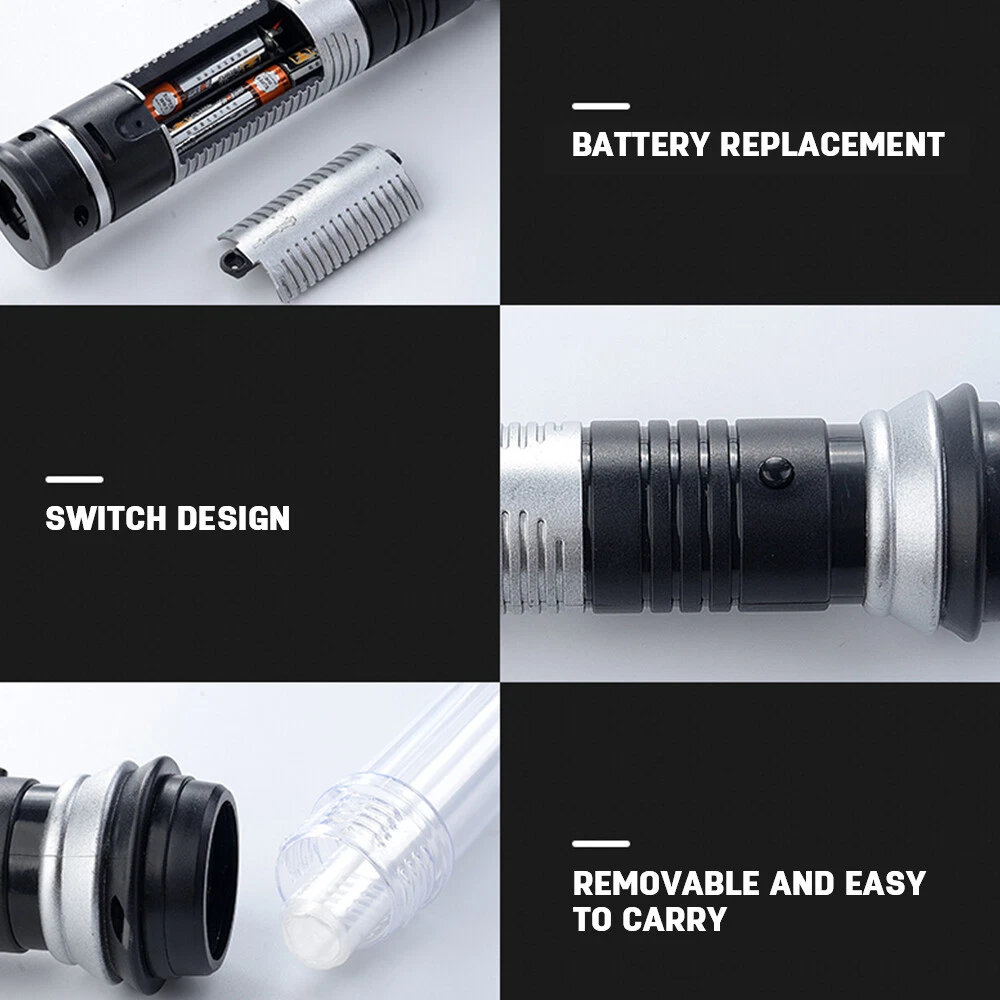 BATTERY REPLACEMENT

SWITCH DESIGN

REMOVABLE AND EASY TO CARRY