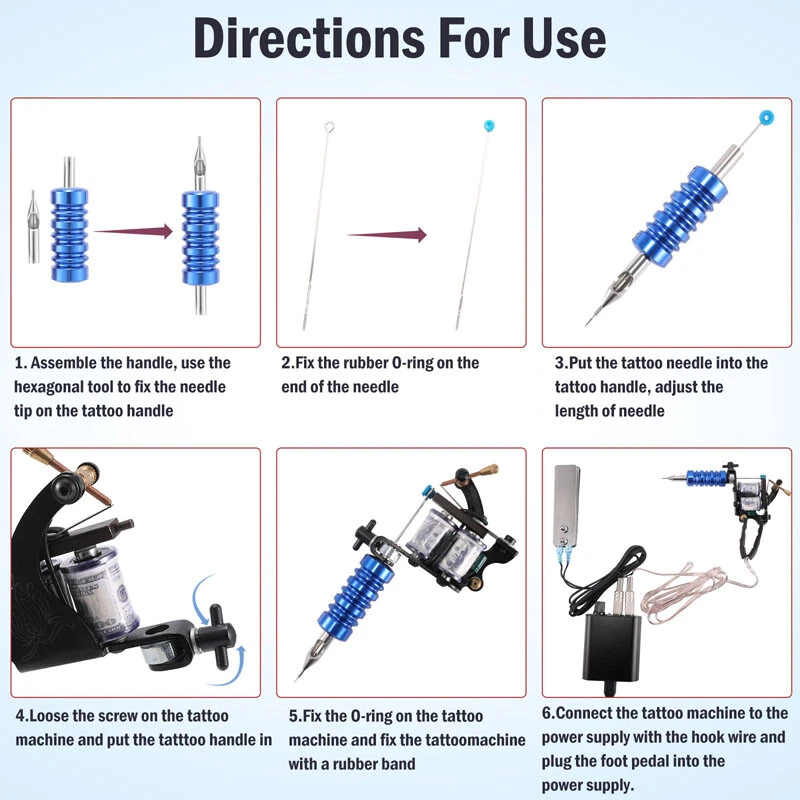 Directions For Use

1. Assemble the handle, use the hexagonal tool to fix the needle tip on the tattoo handle

2.Fix the rubber O-ring on the end of the needle

3.Put the tattoo needle into the tattoo handle, adjust the length of needle

4.Loose the screw on the tattoo machine and put the tatttoo handle in

5.Fix the O-ring on the tattoo machine and fix the tattoomachine with a rubber band

6.Connect the tattoo machine to the power supply with the hook wire and plug the foot pedal into the power supply.