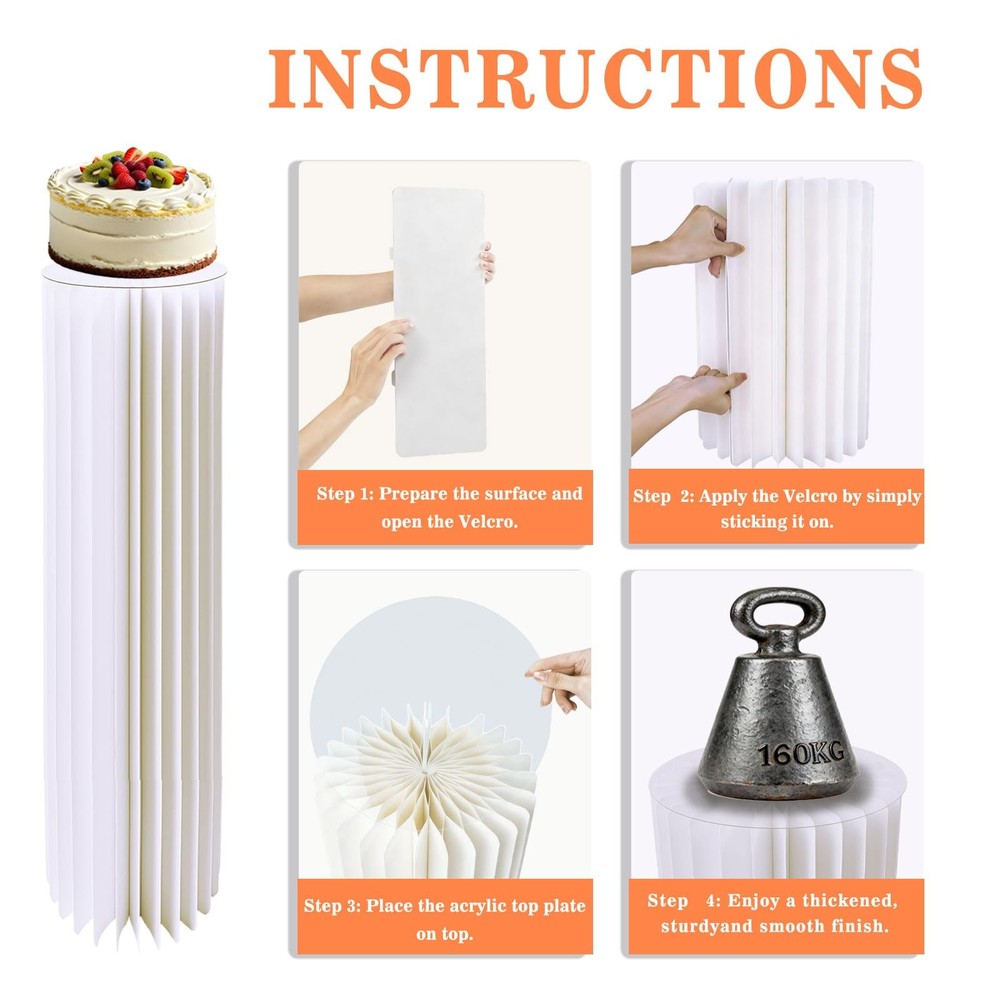 INSTRUCTIONS

Step 1: Prepare the surface and open the Velcro.

Step 2: Apply the Velcro by simply sticking it on.

Step 3: Place the acrylic top plate on top.

160KG

Step 4: Enjoy a thickened, sturdyand smooth finish.