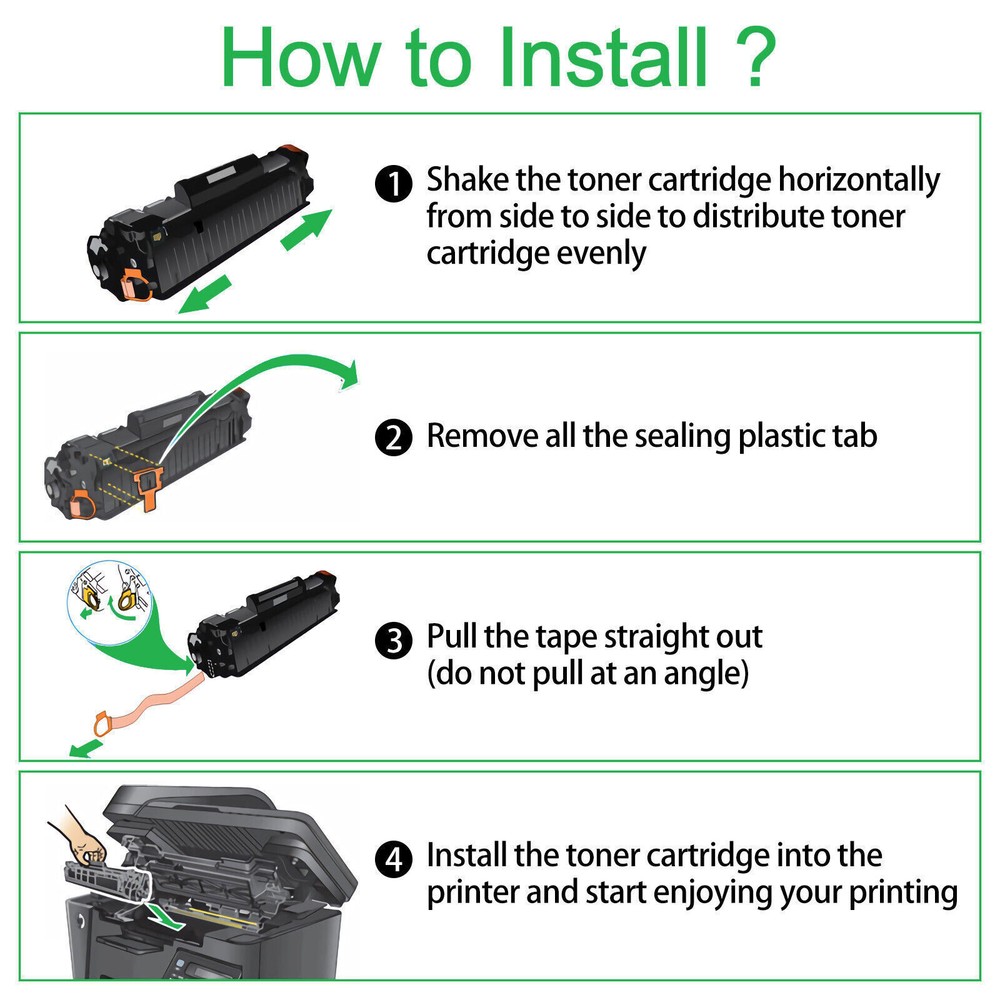 How to Install ?

1 Shake the toner cartridge horizontally from side to side to distribute toner cartridge evenly

2 Remove all the sealing plastic tab

3 Pull the tape straight out (do not pull at an angle)

4 Install the toner cartridge into the printer and start enjoying your printing