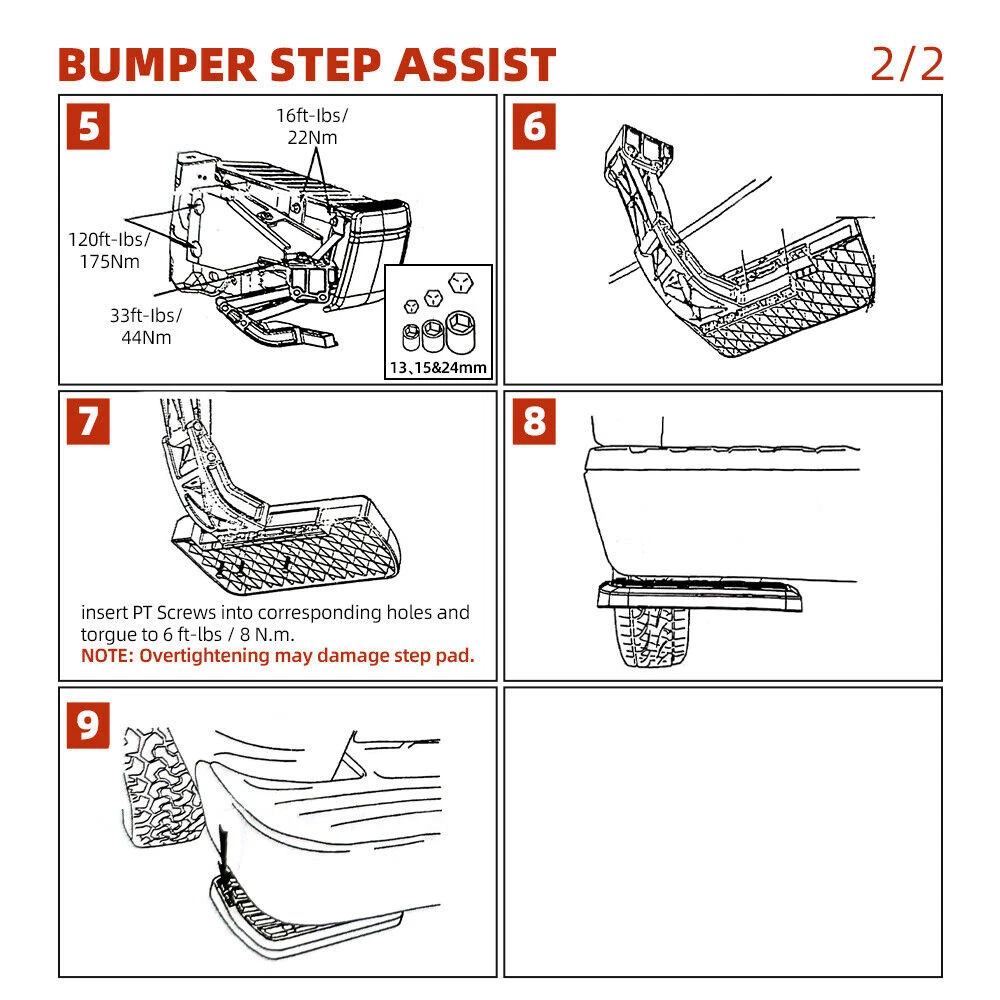 BUMPER STEP ASSIST

2/2

5

16ft-lbs/ 22Nm

120ft-lbs/ 175Nm

33ft-lbs/ 44Nm

13、15&24mm

6

7

insert PT Screws into corresponding holes and torgue to 6 ft-lbs / 8 N.m.

NOTE: Overtightening may damage step pad.

8

9