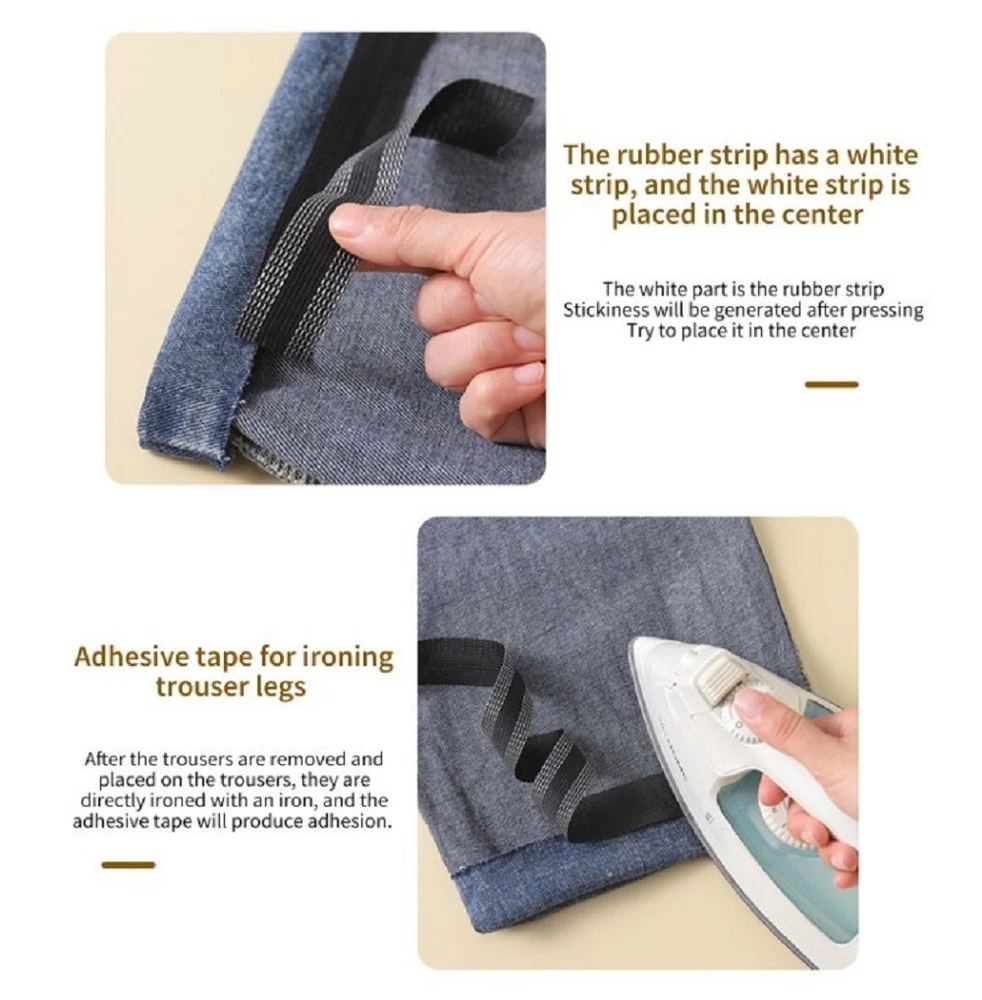 The rubber strip has a white strip, and the white strip is placed in the center

The white part is the rubber strip
Stickiness will be generated after pressing
Try to place it in the center

Adhesive tape for ironing trouser legs

After the trousers are removed and placed on the trousers, they are directly ironed with an iron, and the adhesive tape will produce adhesion.