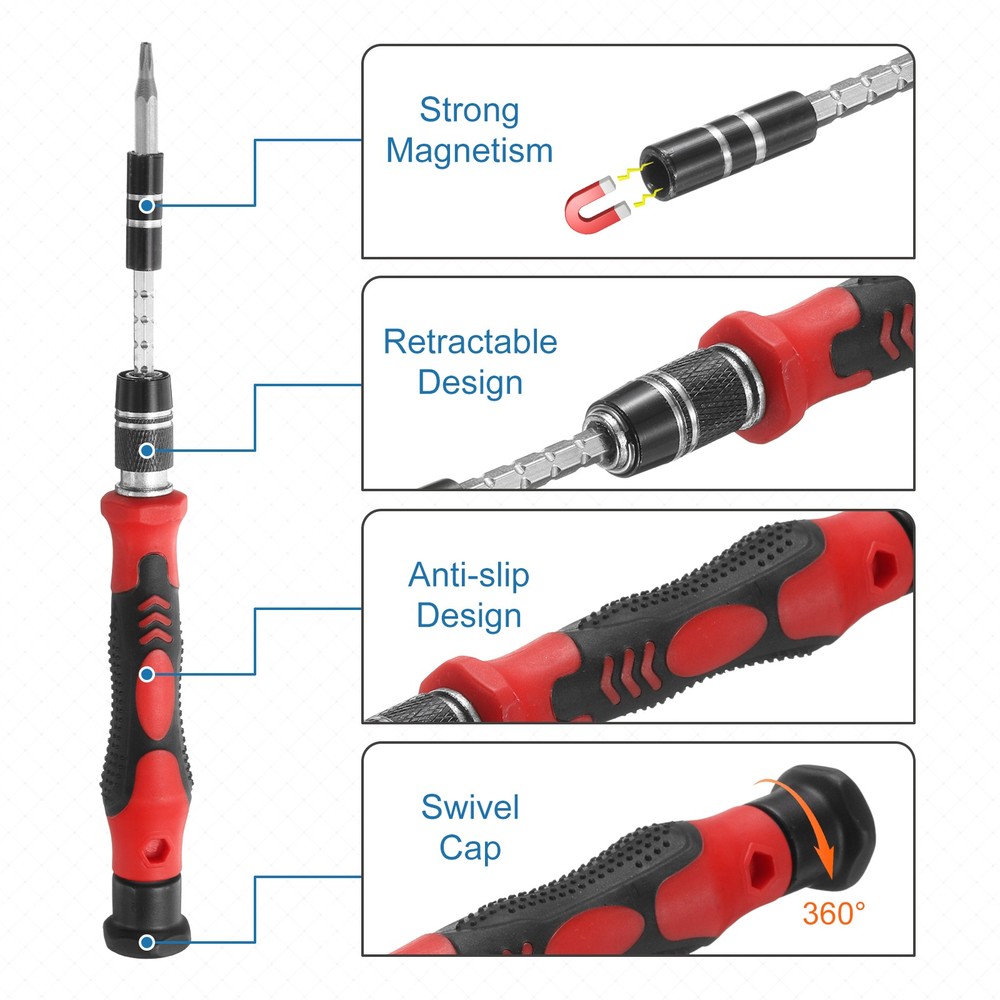 Strong Magnetism

Retractable Design

Anti-slip Design

Swivel Cap

360°