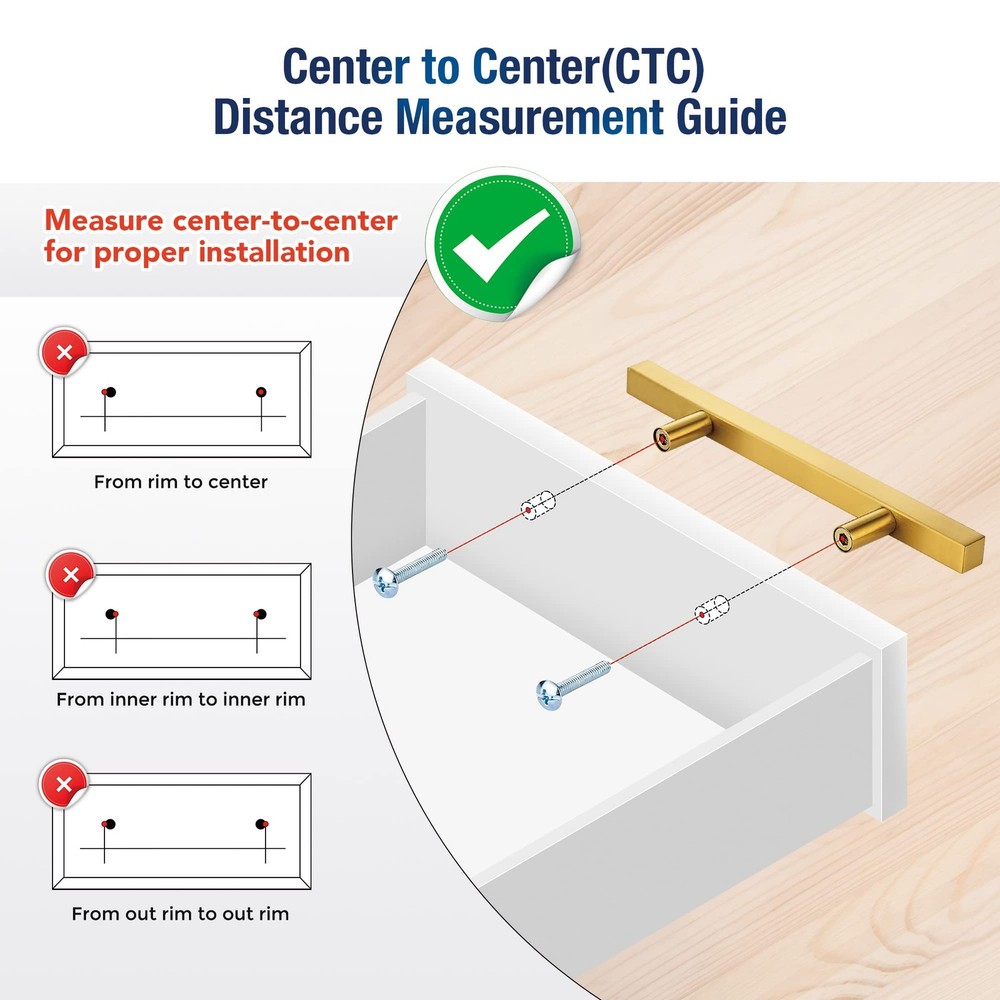 Center to Center(CTC)
Distance Measurement Guide

Measure center-to-center for proper installation

From rim to center

From inner rim to inner rim

From out rim to out rim