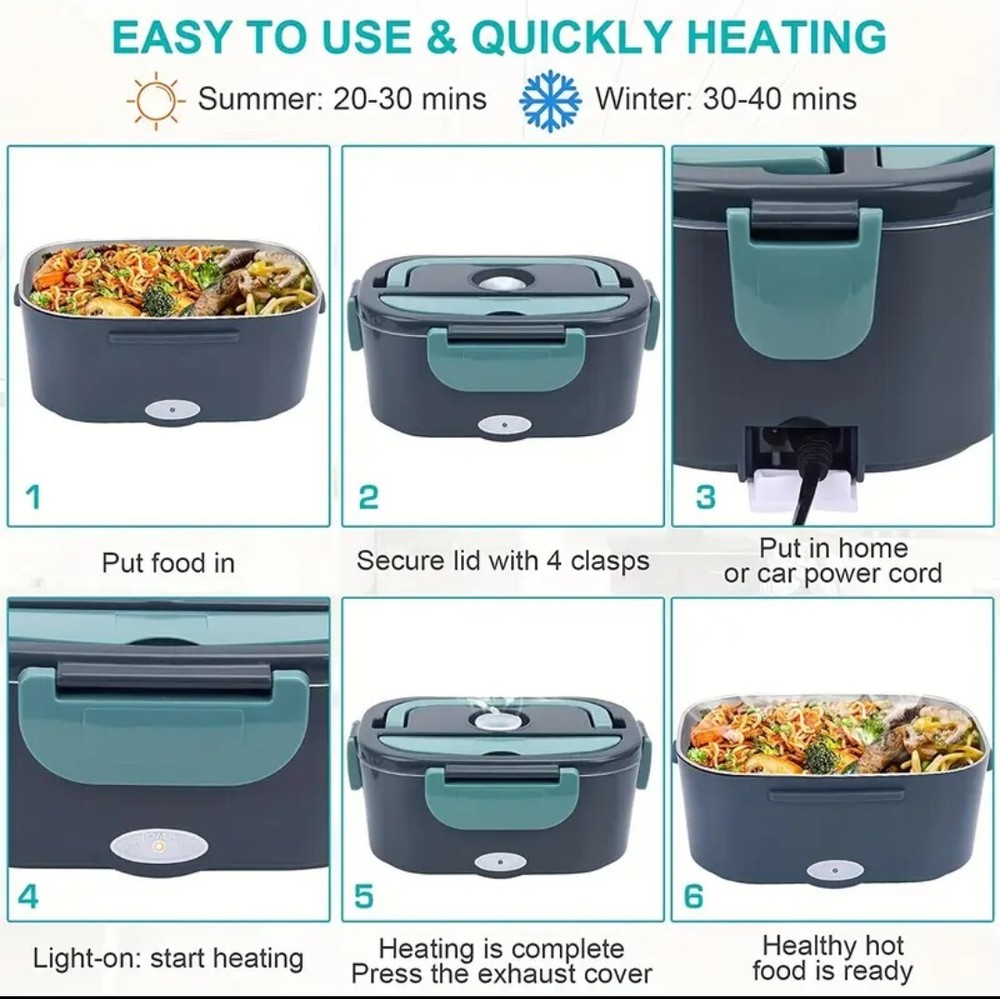 EASY TO USE & QUICKLY HEATING

Summer: 20-30 mins

Winter: 30-40 mins

1

Put food in

2

Secure lid with 4 clasps

3

Put in home or car power cord

4

Light-on: start heating

5

Heating is complete
Press the exhaust cover

6

Healthy hot food is ready