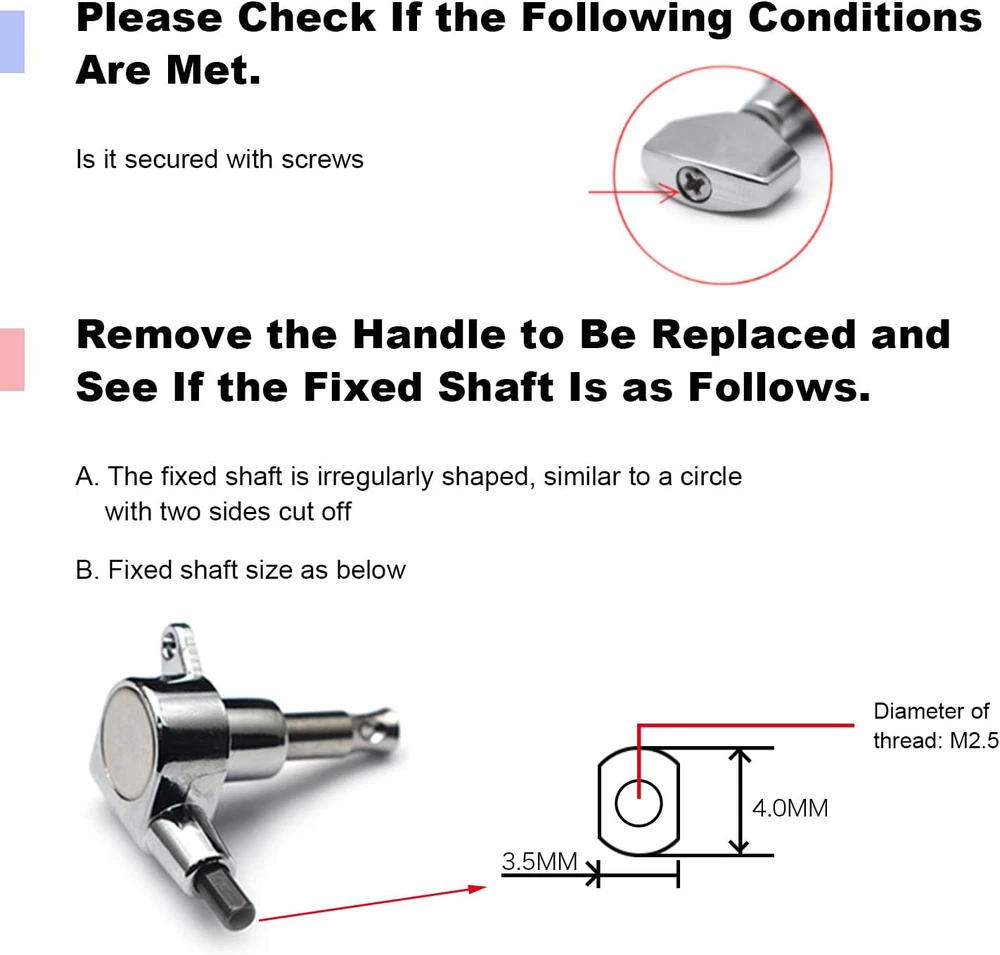 Please Check If the Following Conditions Are Met.

Is it secured with screws

Remove the Handle to Be Replaced and See If the Fixed Shaft Is as Follows.

A. The fixed shaft is irregularly shaped, similar to a circle with two sides cut off

B. Fixed shaft size as below

Diameter of thread: M2.5

4.0MM

3.5MM