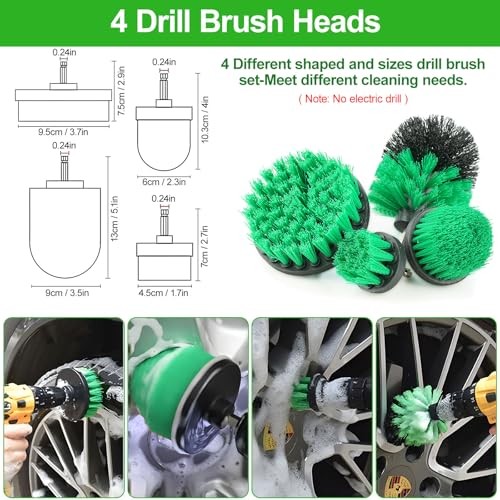 4 Drill Brush Heads

0.24in

7.5cm / 2.9in

9.5cm / 3.7in

0.24in

10.3cm / 4in

6cm / 2.3in

0.24in

13cm / 5.1in

9cm / 3.5in

0.24in

7cm / 2.7in

4.5cm / 1.7in

4 Different shaped and sizes drill brush set-Meet different cleaning needs.

( Note: No electric drill )