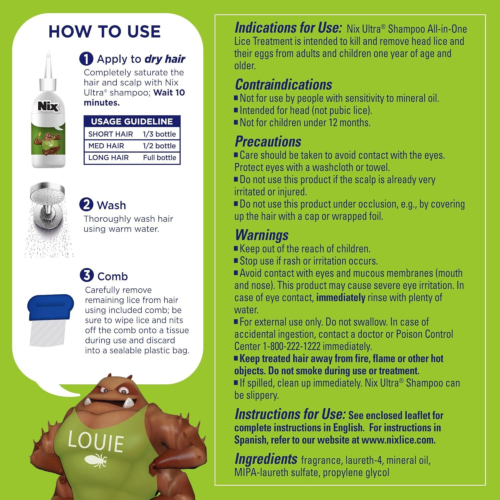 HOW TO USE

1 Apply to dry hair
Completely saturate the hair and scalp with Nix Ultra® shampoo; Wait 10 minutes.

Nix

| USAGE GUIDELINE | |
|---|---|
| SHORT HAIR | 1/3 bottle |
| MED HAIR | 1/2 bottle |
| LONG HAIR | Full bottle |

2 Wash
Thoroughly wash hair using warm water.

3 Comb
Carefully remove remaining lice from hair using included comb; be sure to wipe lice and nits off the comb onto a tissue during use and discard into a sealable plastic bag.

LOUIE

Indications for Use: Nix Ultra® Shampoo All-in-One Lice Treatment is intended to kill and remove head lice and their eggs from adults and children one year of age and older.

Contraindications
■ Not for use by people with sensitivity to mineral oil.
■ Intended for head (not pubic lice).
■ Not for children under 12 months.

Precautions
■ Care should be taken to avoid contact with the eyes. Protect eyes with a washcloth or towel.
■ Do not use this product if the scalp is already very irritated or injured.
■ Do not use this product under occlusion, e.g., by covering up the hair with a cap or wrapped foil.

Warnings
■ Keep out of the reach of children.
■ Stop use if rash or irritation occurs.
■ Avoid contact with eyes and mucous membranes (mouth and nose). This product may cause severe eye irritation. In case of eye contact, immediately rinse with plenty of water.
■ For external use only. Do not swallow. In case of accidental ingestion, contact a doctor or Poison Control Center 1-800-222-1222 immediately.
■ Keep treated hair away from fire, flame or other hot objects. Do not smoke during use or treatment.
■ If spilled, clean up immediately. Nix Ultra® Shampoo can be slippery.

Instructions for Use: See enclosed leaflet for complete instructions in English. For instructions in Spanish, refer to our website at www.nixlice.com.

Ingredients fragrance, laureth-4, mineral oil, MIPA-laureth sulfate, propylene glycol