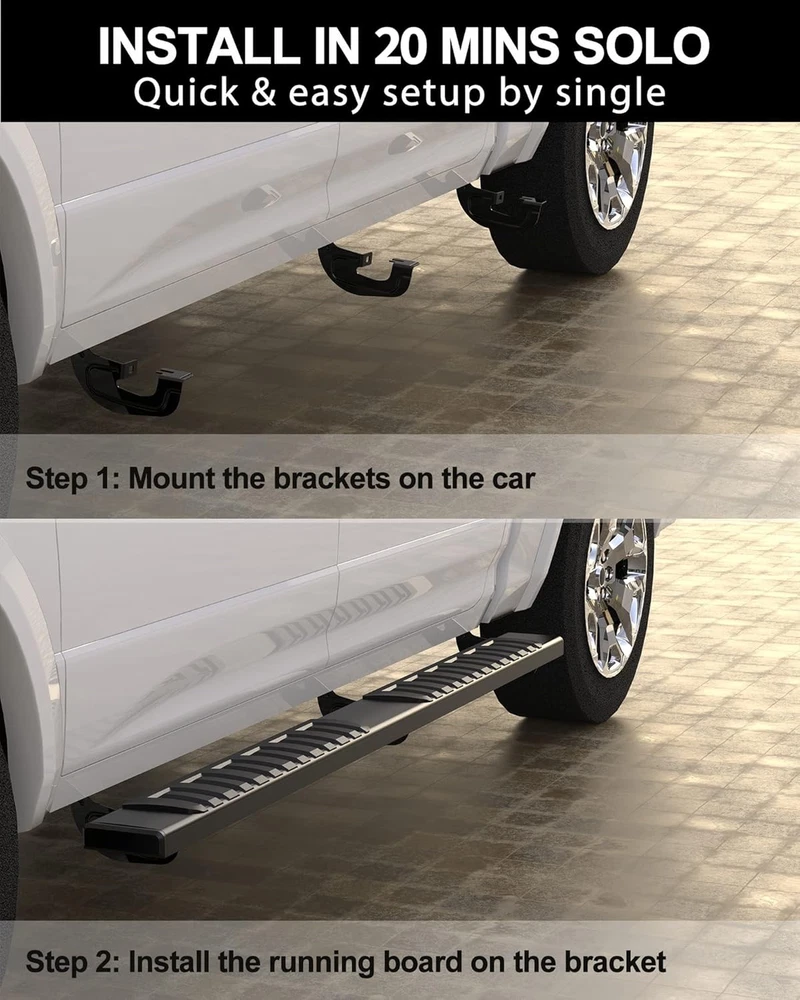 INSTALL IN 20 MINS SOLO
Quick & easy setup by single

Step 1: Mount the brackets on the car

Step 2: Install the running board on the bracket