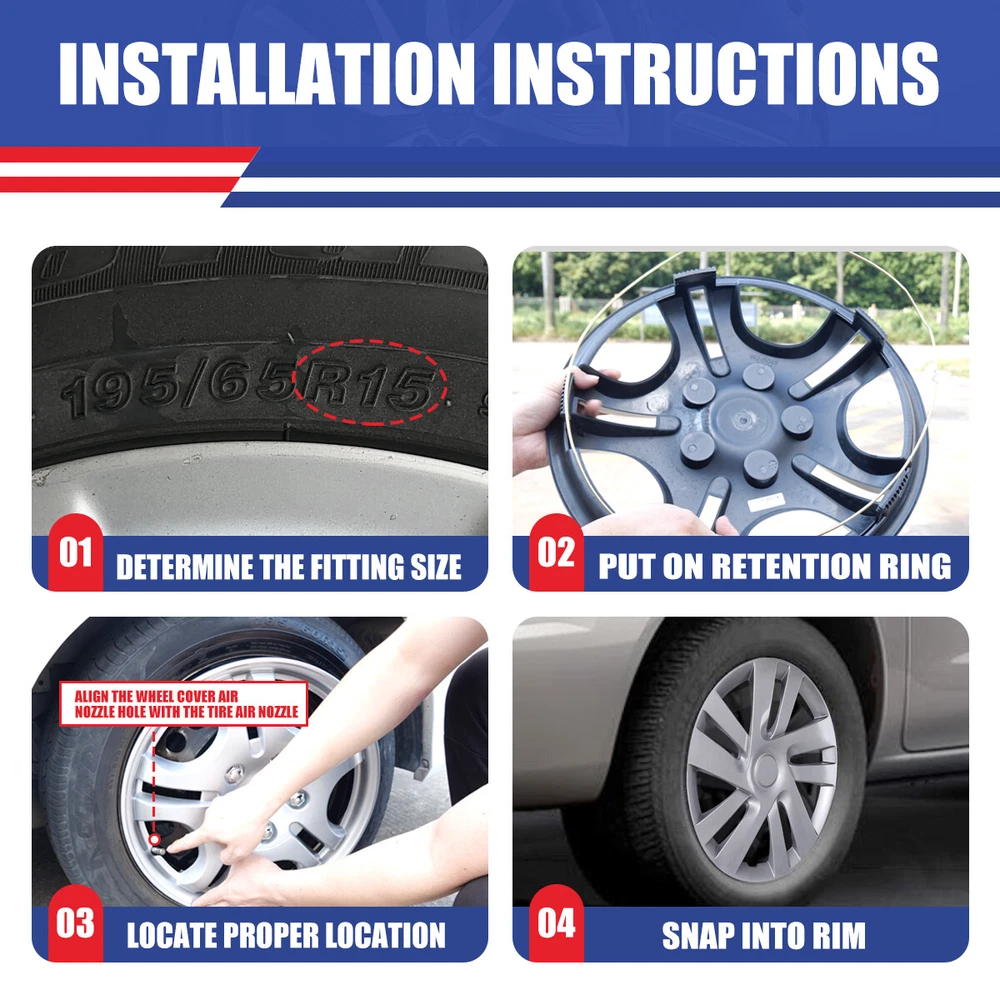 INSTALLATION INSTRUCTIONS

195/65R15

01 DETERMINE THE FITTING SIZE

02 PUT ON RETENTION RING

ALIGN THE WHEEL COVER AIR NOZZLE HOLE WITH THE TIRE AIR NOZZLE

03 LOCATE PROPER LOCATION

04 SNAP INTO RIM