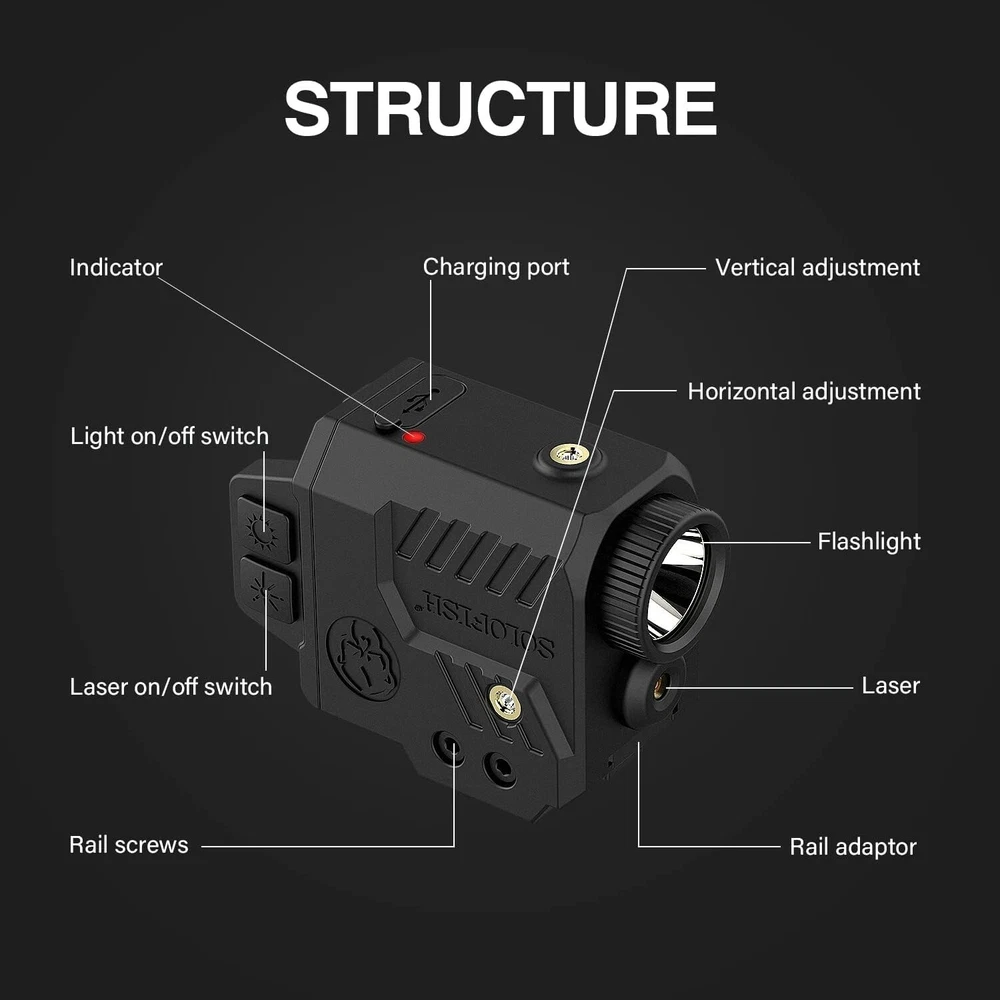 STRUCTURE

Indicator

Charging port

Vertical adjustment

Horizontal adjustment

Light on/off switch

Flashlight

SOLOFISH

Laser on/off switch

Laser

Rail screws

Rail adaptor