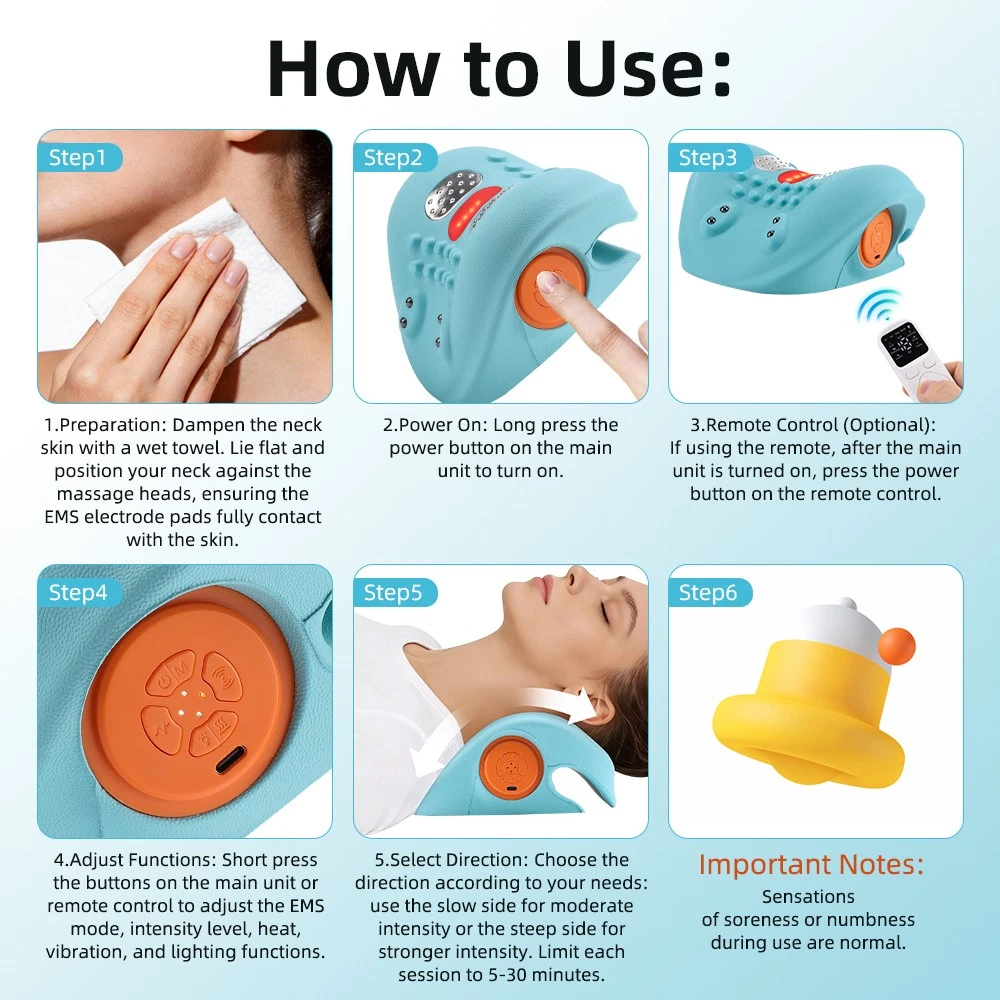 How to Use:

Step1

1.Preparation: Dampen the neck skin with a wet towel. Lie flat and position your neck against the massage heads, ensuring the EMS electrode pads fully contact with the skin.

Step2

2.Power On: Long press the power button on the main unit to turn on.

Step3

3.Remote Control (Optional): If using the remote, after the main unit is turned on, press the power button on the remote control.

Step4

4.Adjust Functions: Short press the buttons on the main unit or remote control to adjust the EMS mode, intensity level, heat, vibration, and lighting functions.

Step5

5.Select Direction: Choose the direction according to your needs: use the slow side for moderate intensity or the steep side for stronger intensity. Limit each session to 5-30 minutes.

Step6

Important Notes:
Sensations of soreness or numbness during use are normal.