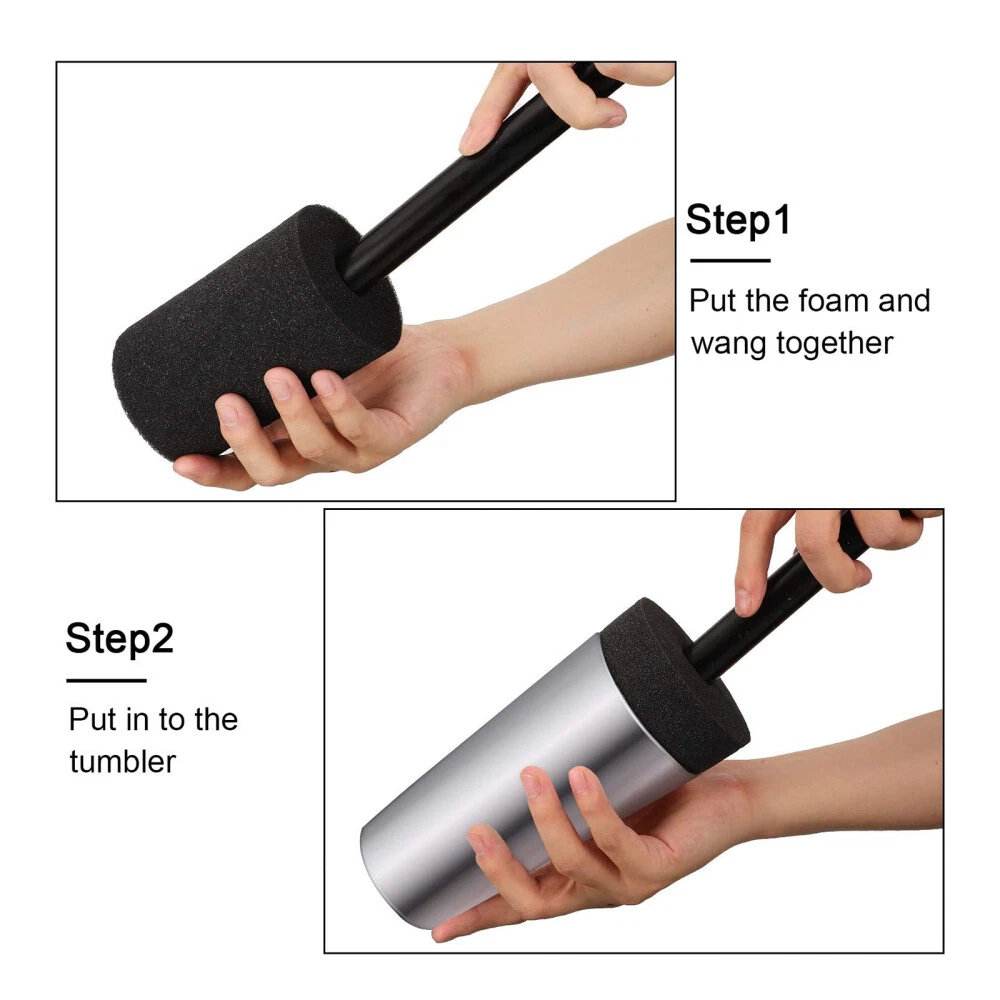 Step1

Put the foam and wang together

Step2

Put in to the tumbler