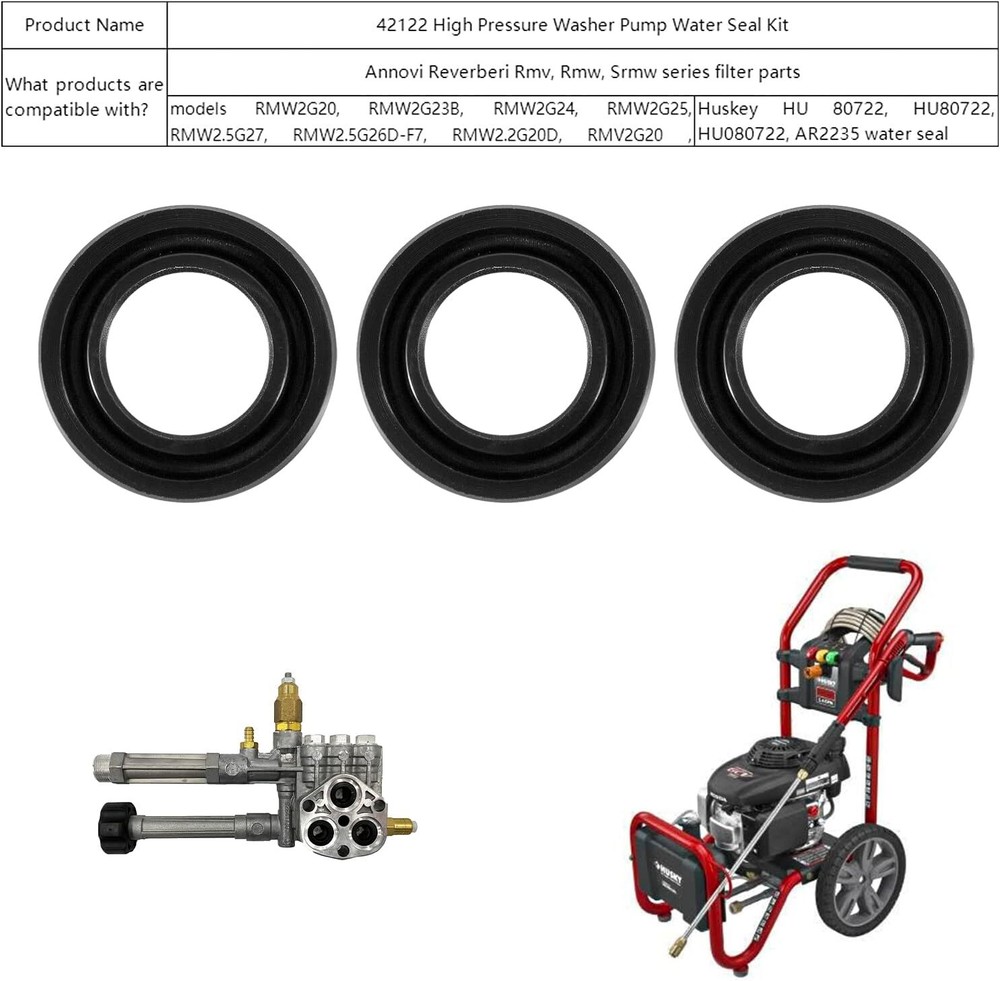 | Product Name | 42122 High Pressure Washer Pump Water Seal Kit | |
|---|---|---|
| What products are compatible with? | Annovi Reverberi Rmv, Rmw, Srmw series filter parts | |
| | models RMW2G20, RMW2G23B, RMW2G24, RMW2G25, RMW2.5G27, RMW2.5G26D-F7, RMW2.2G20D, RMV2G20 , | Huskey HU 80722, HU80722, HU080722, AR2235 water seal |

HUSKY