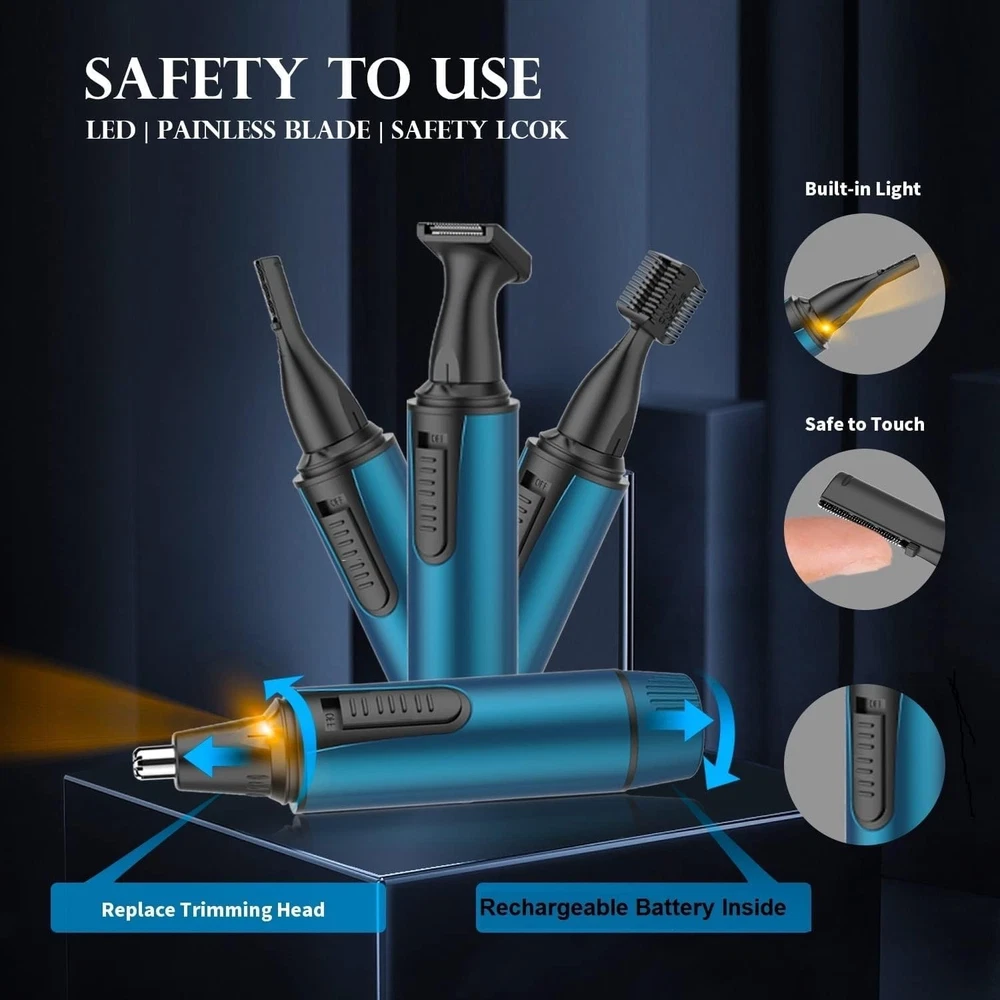 SAFETY TO USE
LED | PAINLESS BLADE | SAFETY LCOK

Built-in Light

Safe to Touch

Replace Trimming Head

Rechargeable Battery Inside