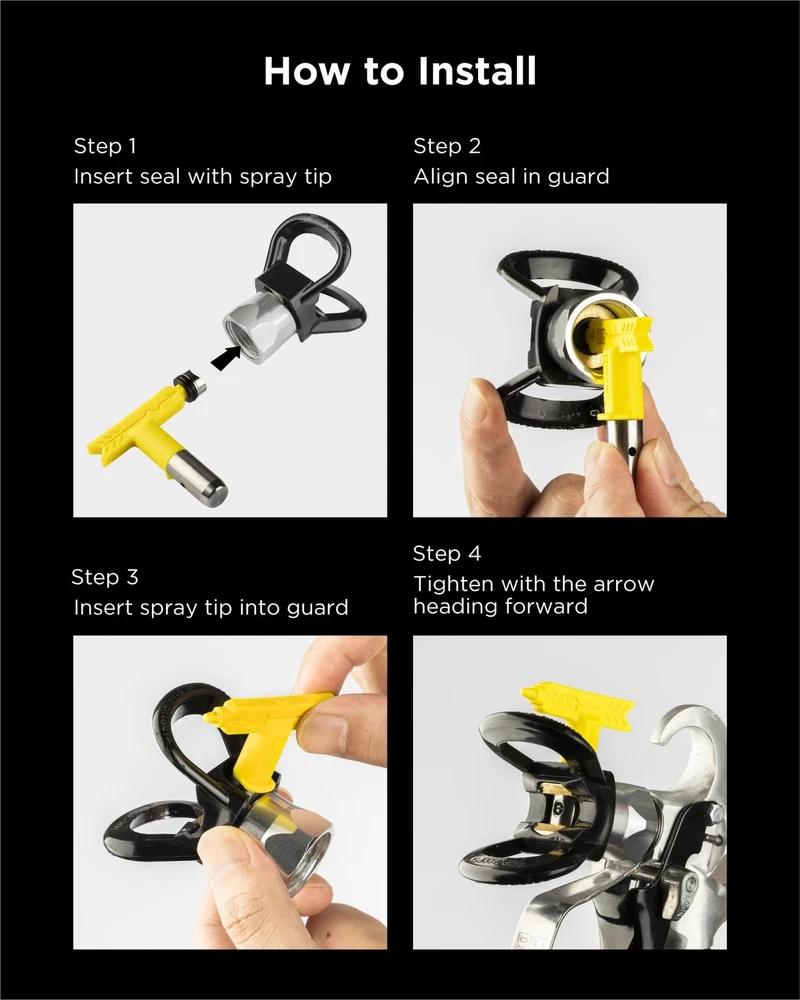 How to Install

Step 1
Insert seal with spray tip

Step 2
Align seal in guard

Step 3
Insert spray tip into guard

Step 4
Tighten with the arrow heading forward