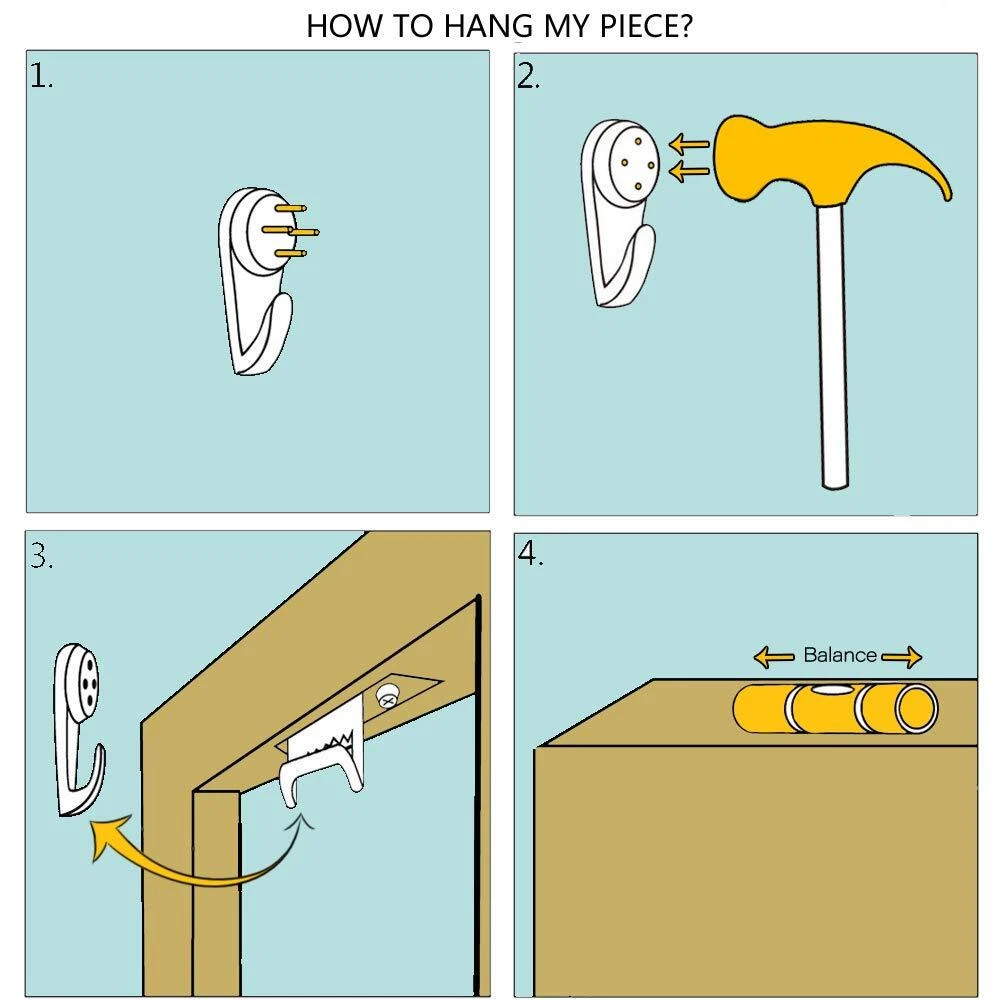 HOW TO HANG MY PIECE?

1.

2.

3.

4.

Balance